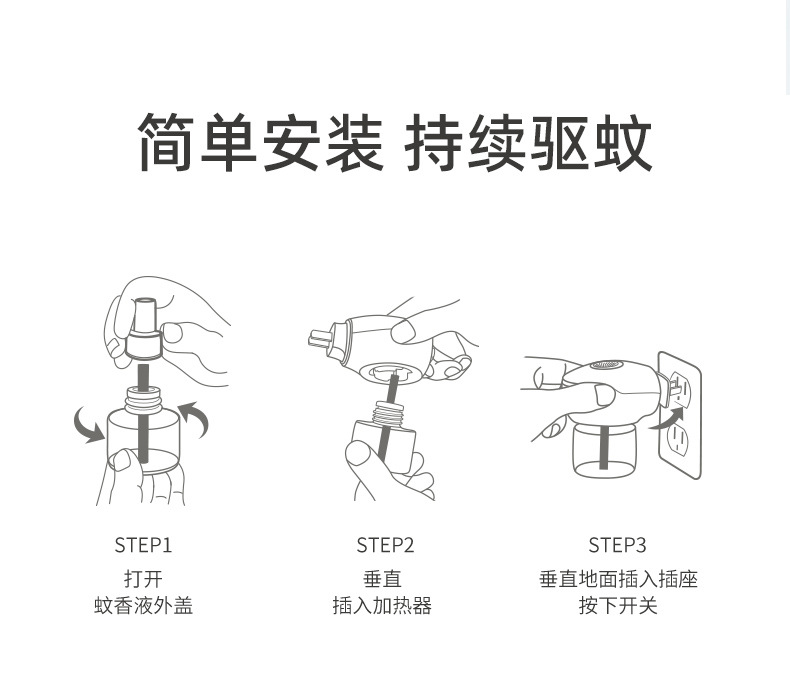 简单安装 持续驱蚊

STEP1
打开
蚊香液外盖

STEP2
垂直
插入加热器

STEP3
垂直地面插入插座
按下开关