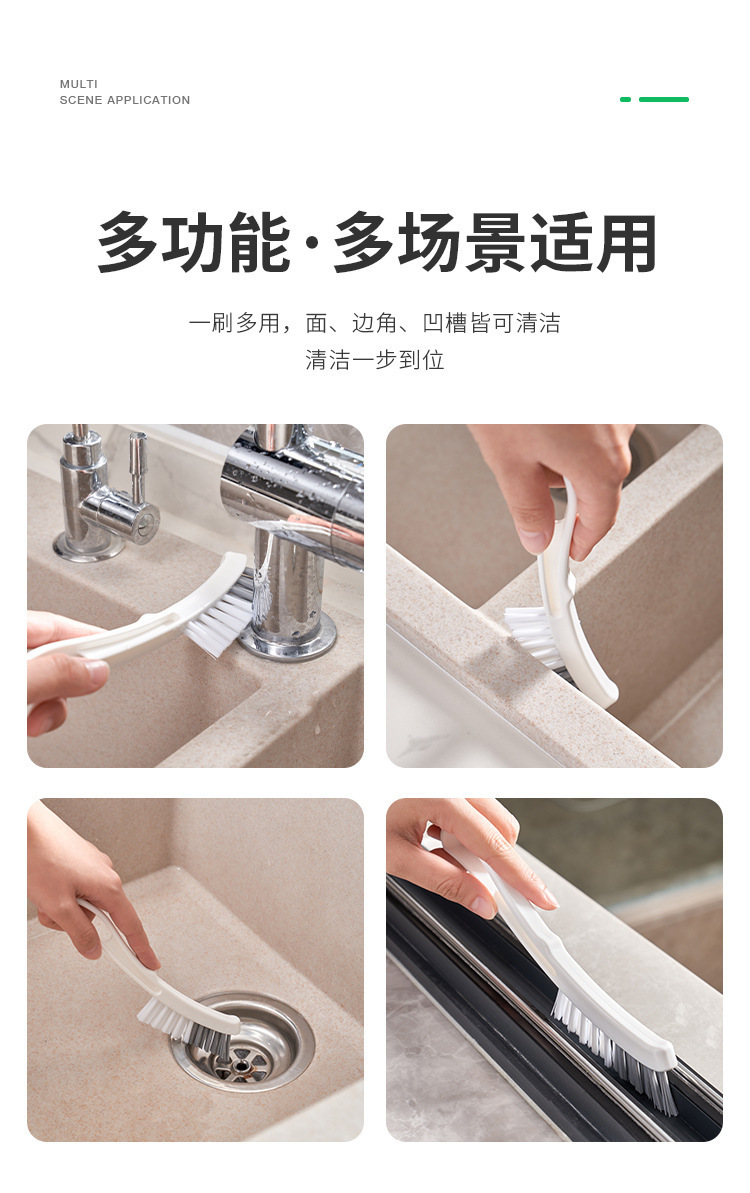 MULTI
SCENE APPLICATION

多功能·多场景适用

一刷多用，面、边角、凹槽皆可清洁
清洁一步到位