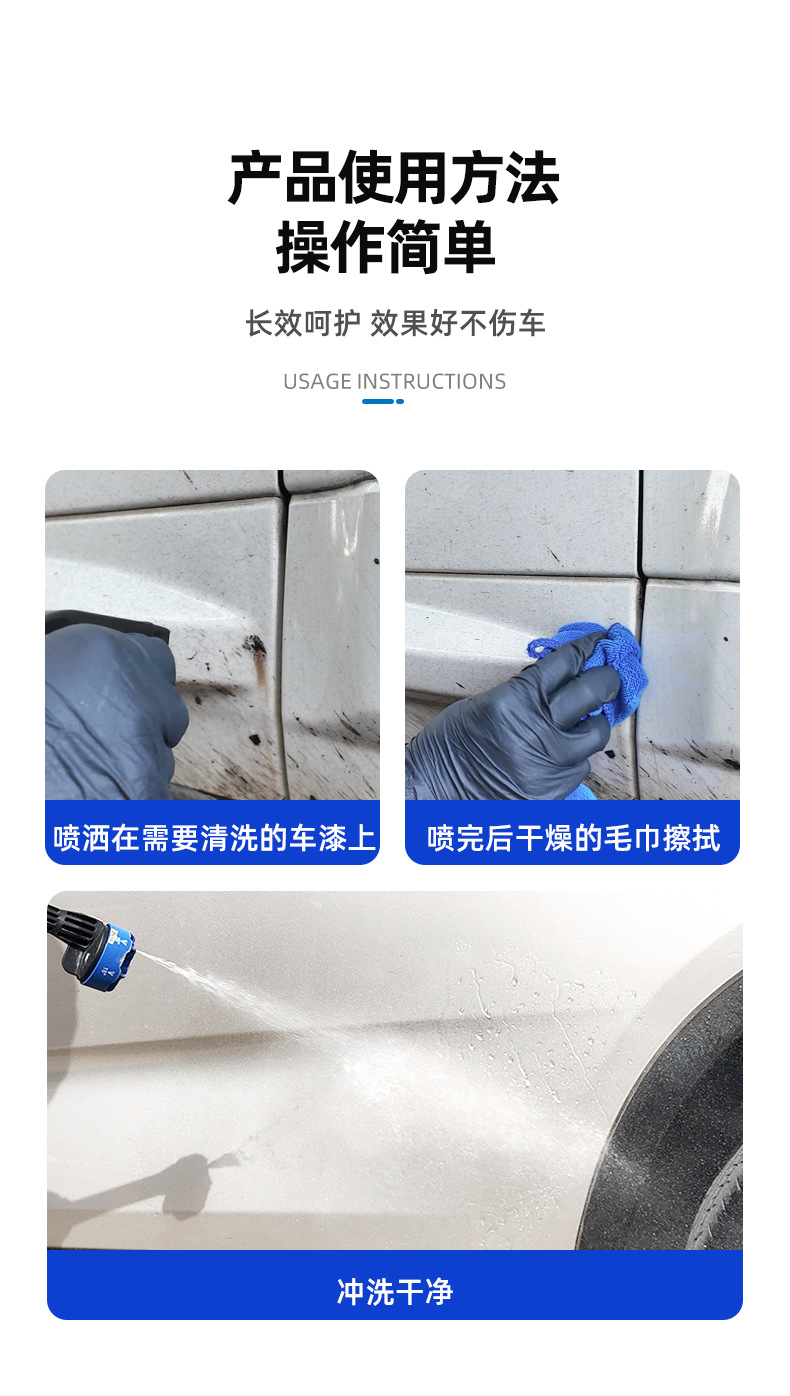 产品使用方法
操作简单

长效呵护 效果好不伤车

USAGE INSTRUCTIONS

喷洒在需要清洗的车漆上

喷完后干燥的毛巾擦拭

冲洗干净