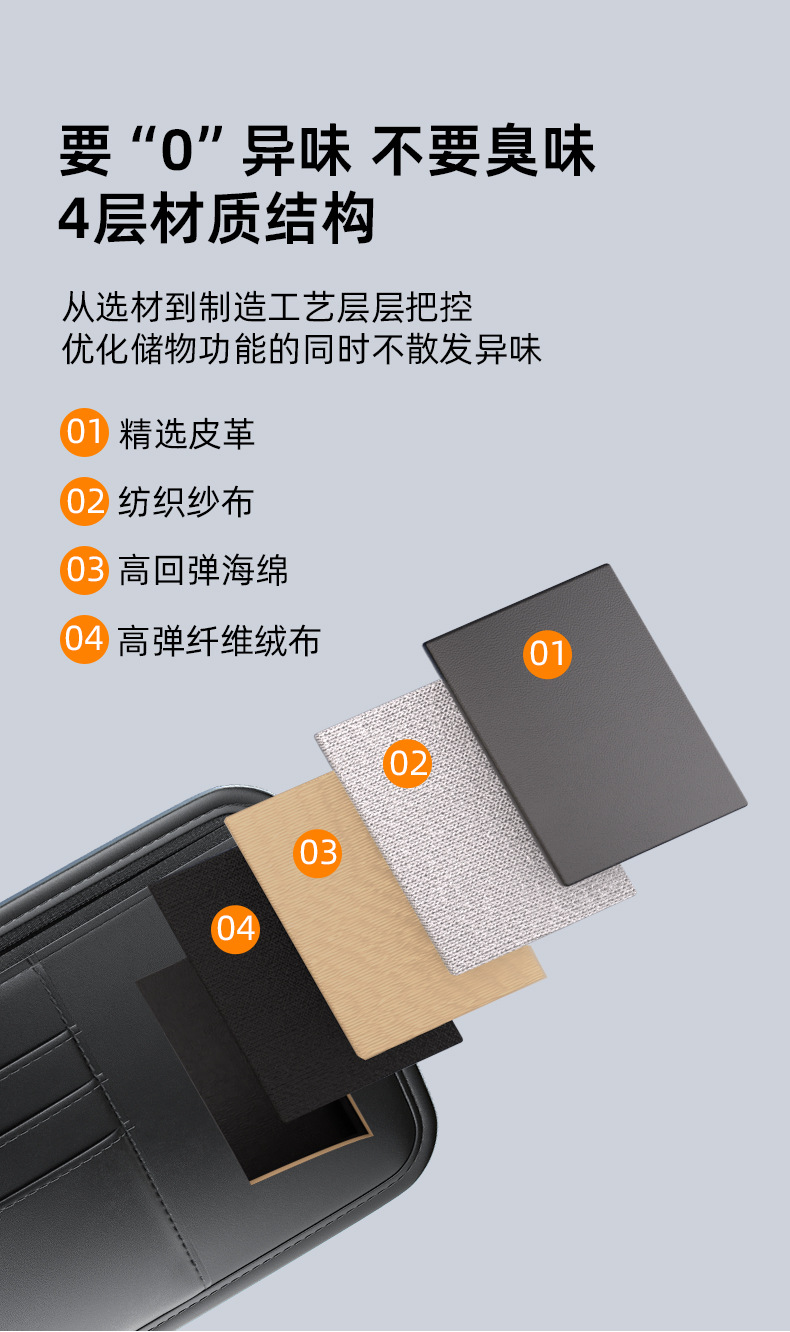 要“0”异味 不要臭味
4层材质结构

从选材到制造工艺层层把控
优化储物功能的同时不散发异味

01 精选皮革
02 纺织纱布
03 高回弹海绵
04 高弹纤维绒布

01
02
03
04