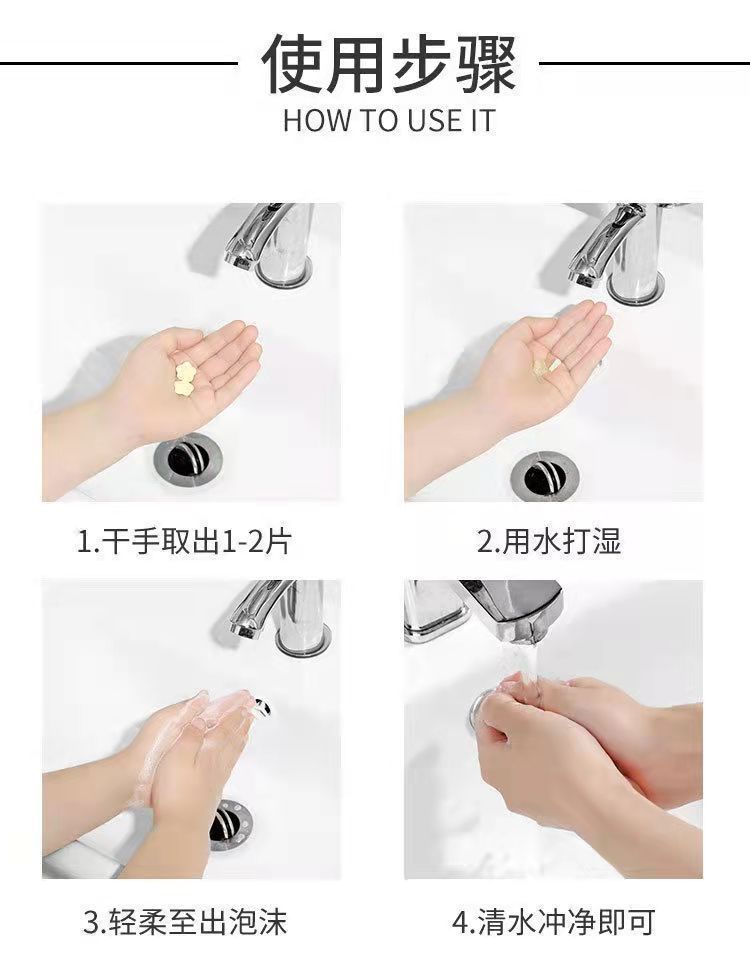 使用步骤
HOW TO USE IT

1.干手取出1-2片

2.用水打湿

3.轻柔至出泡沫

4.清水冲净即可