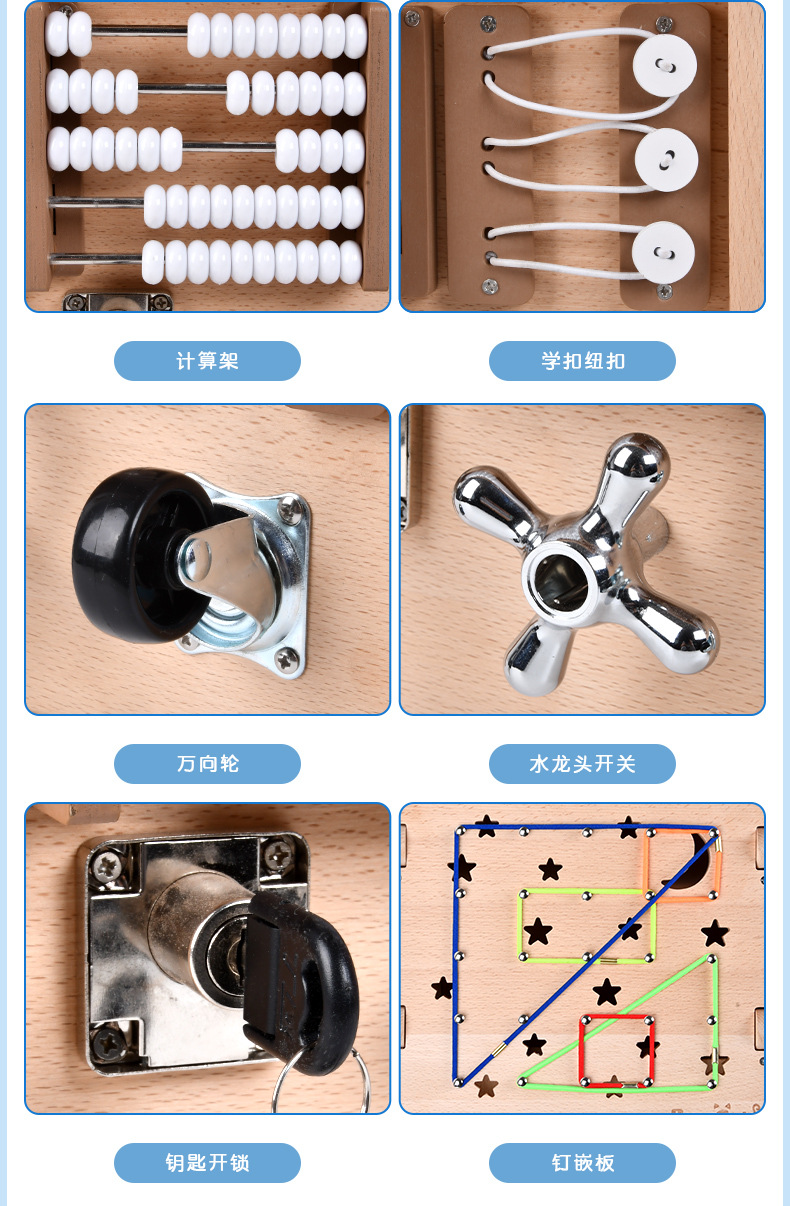 计算架

学扣纽扣

万向轮

水龙头开关

钥匙开锁

钉嵌板