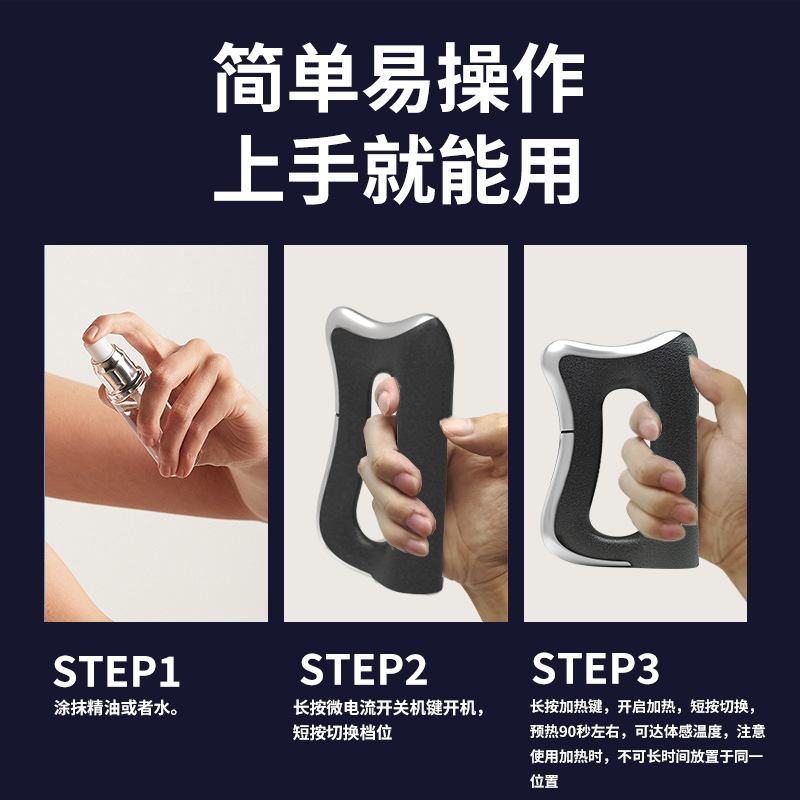 简单易操作
上手就能用

STEP1
涂抹精油或者水。

STEP2
长按微电流开关机键开机，短按切换档位

STEP3
长按加热键，开启加热，短按切换，预热90秒左右，可达体感温度，注意使用加热时，不可长时间放置于同一位置