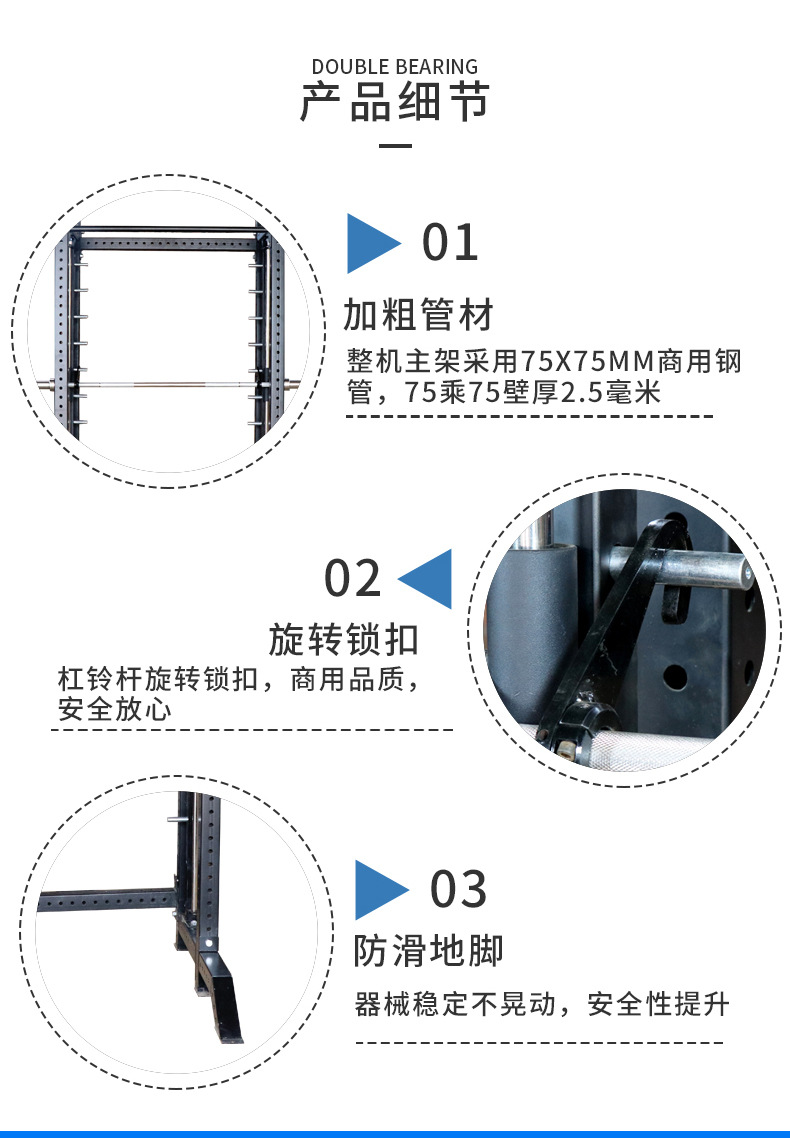 DOUBLE BEARING
产品细节

01
加粗管材
整机主架采用75X75MM商用钢管，75乘75壁厚2.5毫米

02
旋转锁扣
杠铃杆旋转锁扣，商用品质，安全放心

03
防滑地脚
器械稳定不晃动，安全性提升