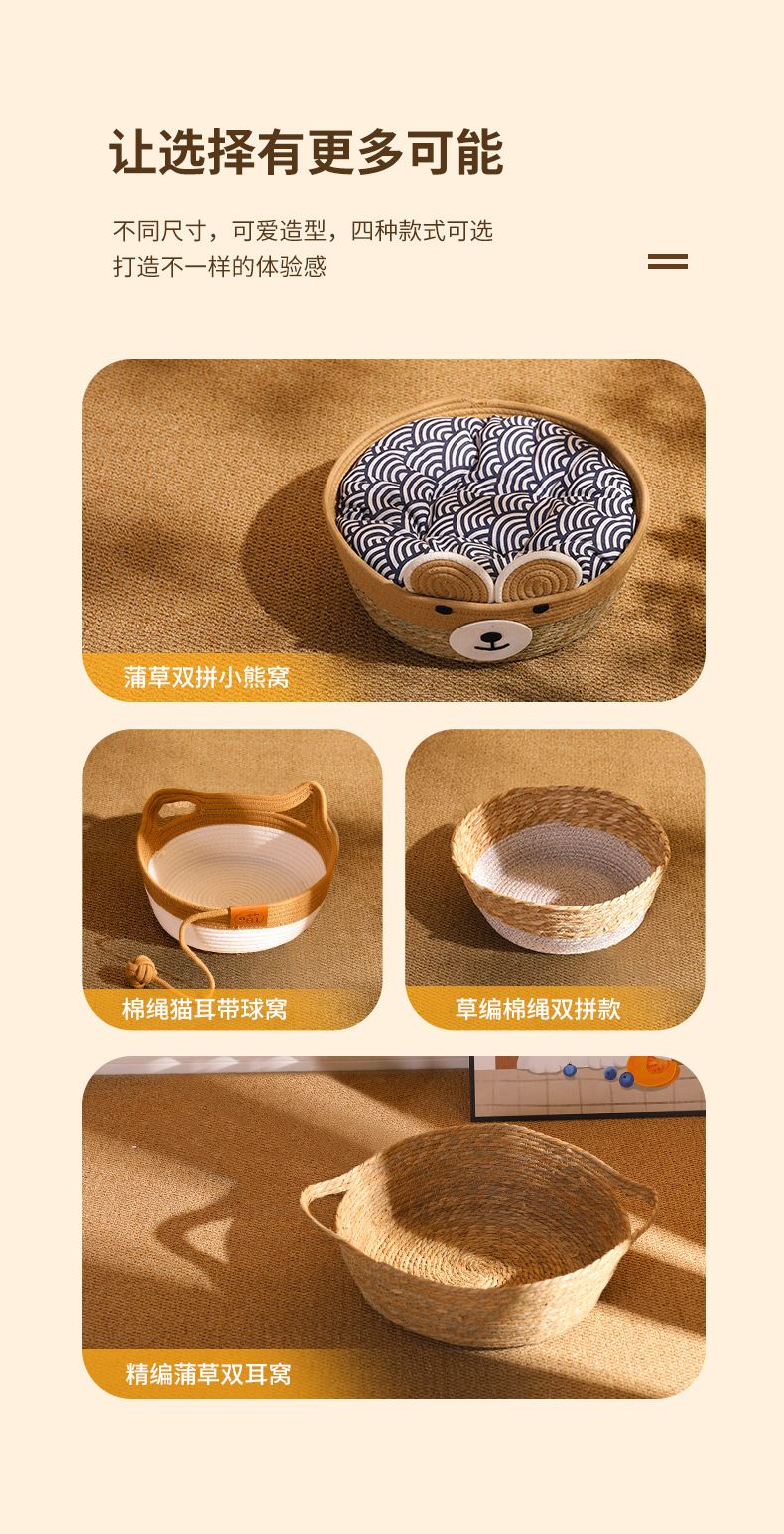 让选择有更多可能

不同尺寸，可爱造型，四种款式可选
打造不一样的体验感

蒲草双拼小熊窝

棉绳猫耳带球窝

草编棉绳双拼款

精编蒲草双耳窝