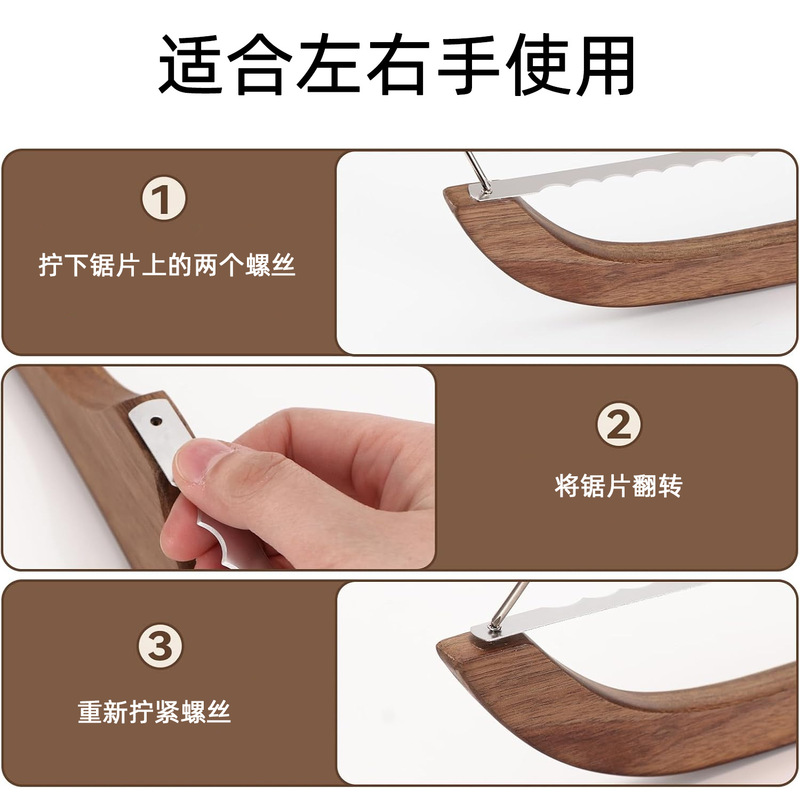 适合左右手使用

①

拧下锯片上的两个螺丝

②

将锯片翻转

③

重新拧紧螺丝