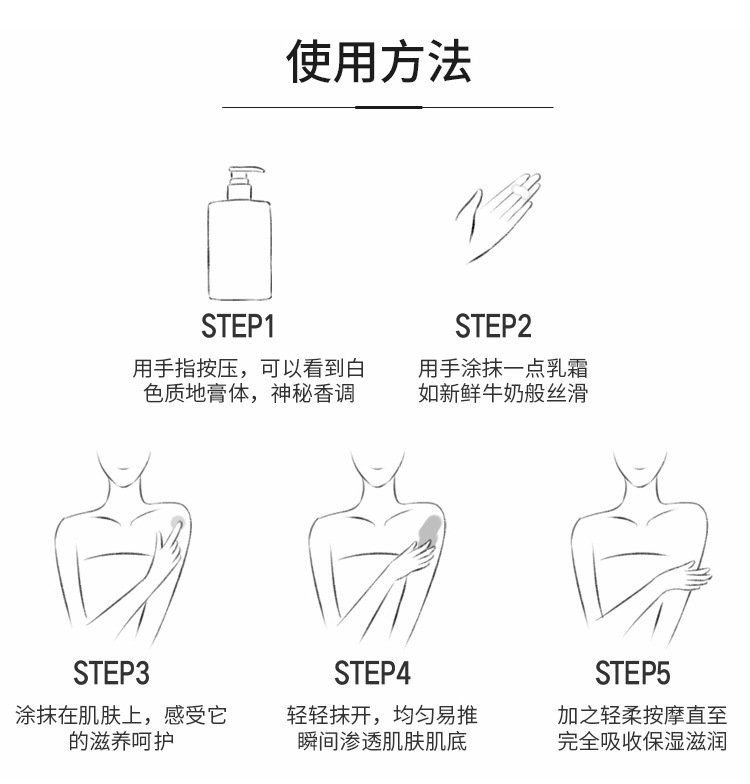 使用方法

STEP1
用手指按压，可以看到白色质地膏体，神秘香调

STEP2
用手涂抹一点乳霜如新鲜牛奶般丝滑

STEP3
涂抹在肌肤上，感受它的滋养呵护

STEP4
轻轻抹开，均匀易推瞬间渗透肌肤肌底

STEP5
加之轻柔按摩直至完全吸收保湿滋润