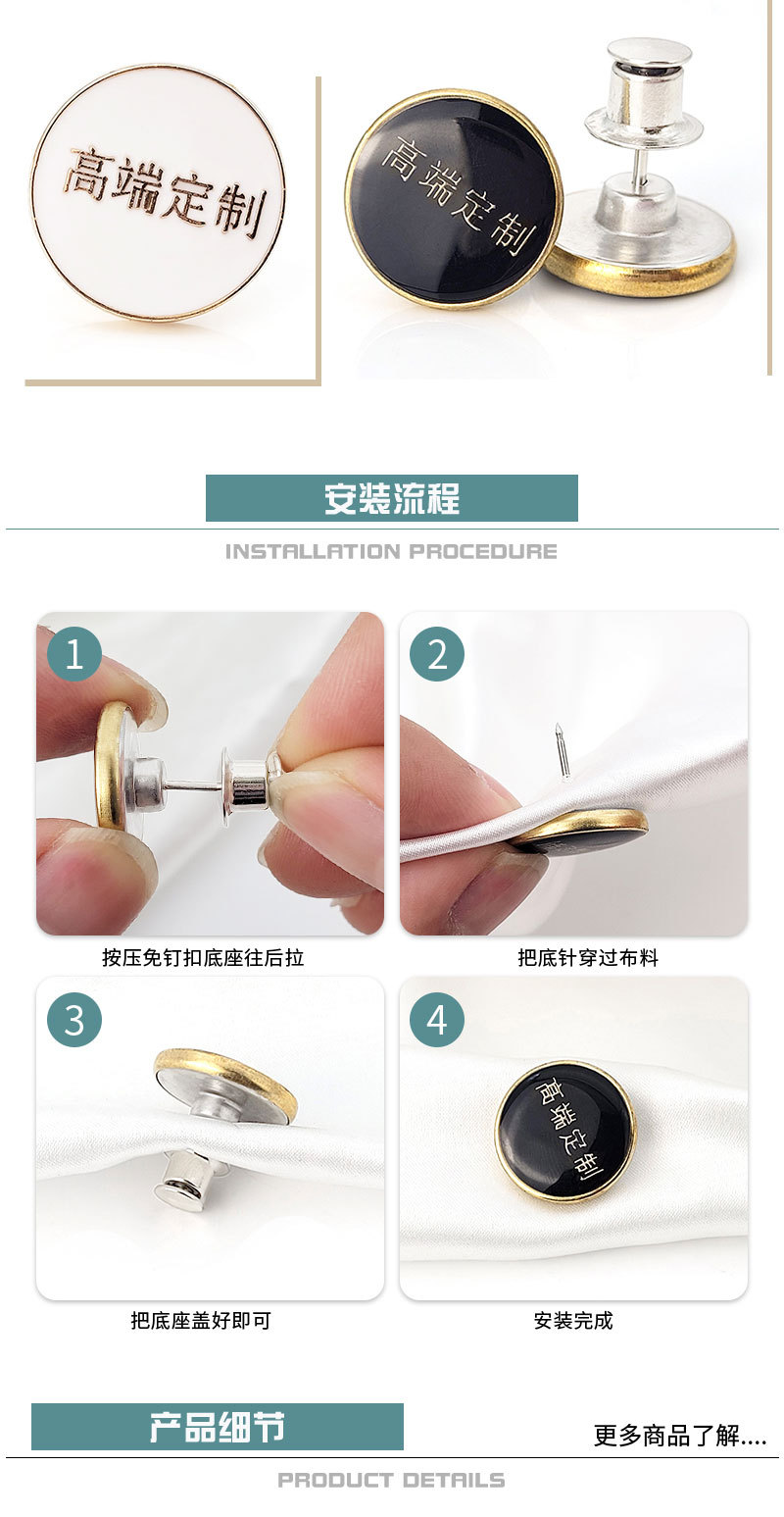 高端定制

高端定制

安装流程

INSTALLATION PROCEDURE

1

按压免钉扣底座往后拉

2

把底针穿过布料

3

把底座盖好即可

4

高端定制

安装完成

产品细节

更多商品了解....

PRODUCT DETAILS