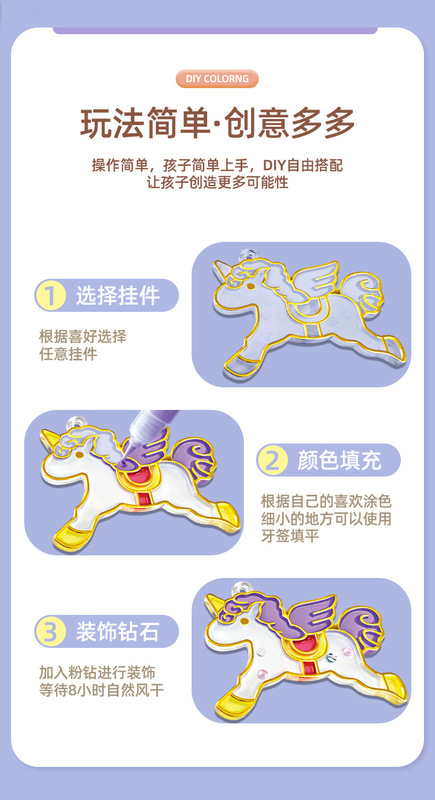 DIY COLORNG

玩法简单·创意多多

操作简单，孩子简单上手，DIY自由搭配
让孩子创造更多可能性

1 选择挂件

根据喜好选择
任意挂件

2 颜色填充

根据自己的喜欢涂色
细小的地方可以使用
牙签填平

3 装饰钻石

加入粉钻进行装饰
等待8小时自然风干