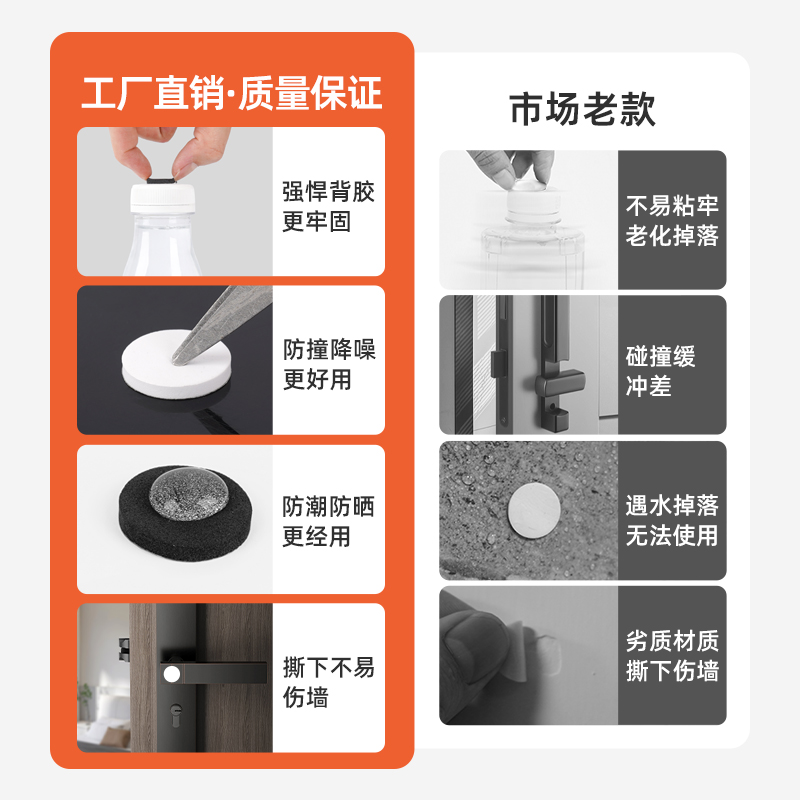 工厂直销·质量保证

强悍背胶
更牢固

防撞降噪
更好用

防潮防晒
更经用

撕下不易
伤墙

市场老款

不易粘牢
老化掉落

碰撞缓
冲差

遇水掉落
无法使用

劣质材质
撕下伤墙