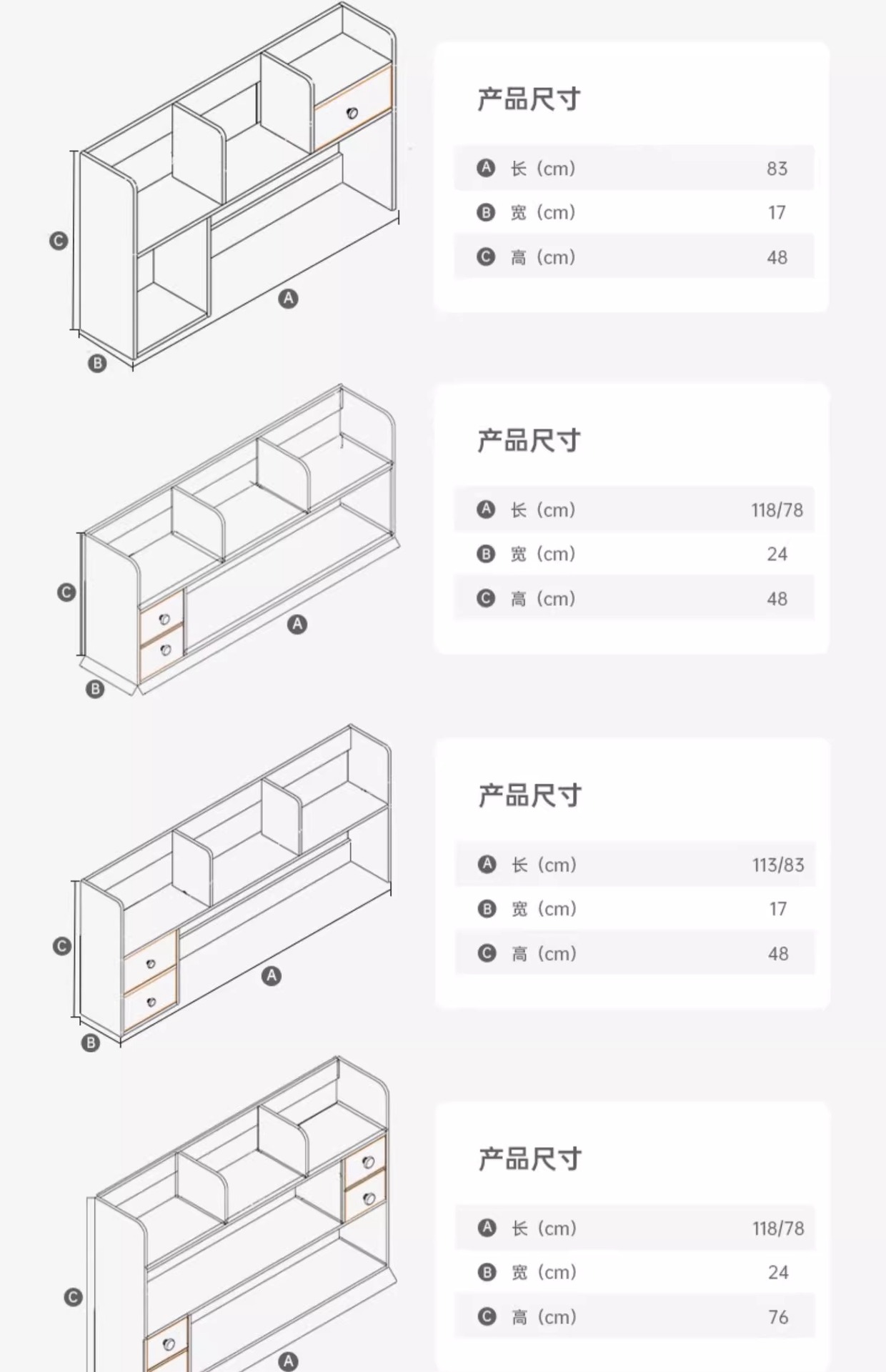 C
A
B

产品尺寸

| | |
|---|---|
| A 长 (cm) | 83 |
| B 宽 (cm) | 17 |
| C 高 (cm) | 48 |

C
A
B

产品尺寸

| | |
|---|---|
| A 长 (cm) | 118/78 |
| B 宽 (cm) | 24 |
| C 高 (cm) | 48 |

C
A
B

产品尺寸

| | |
|---|---|
| A 长 (cm) | 113/83 |
| B 宽 (cm) | 17 |
| C 高 (cm) | 48 |

C
A

产品尺寸

| | |
|---|---|
| A 长 (cm) | 118/78 |
| B 宽 (cm) | 24 |
| C 高 (cm) | 76 |