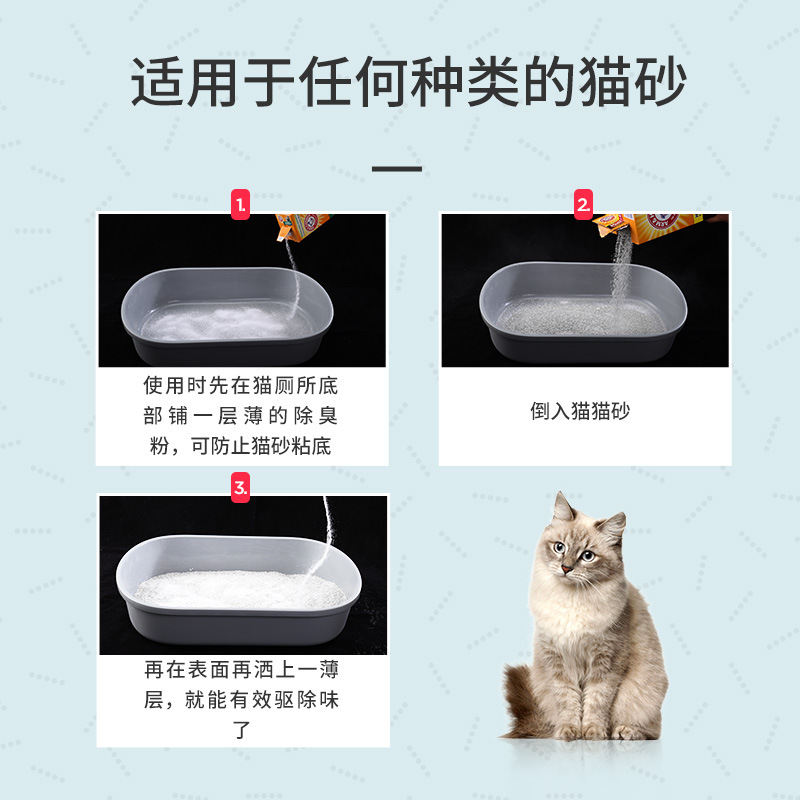 适用于任何种类的猫砂

1.

使用时先在猫厕所底部铺一层薄的除臭粉，可防止猫砂粘底

2.

倒入猫猫砂

3.

再在表面再洒上一薄层，就能有效驱除味了