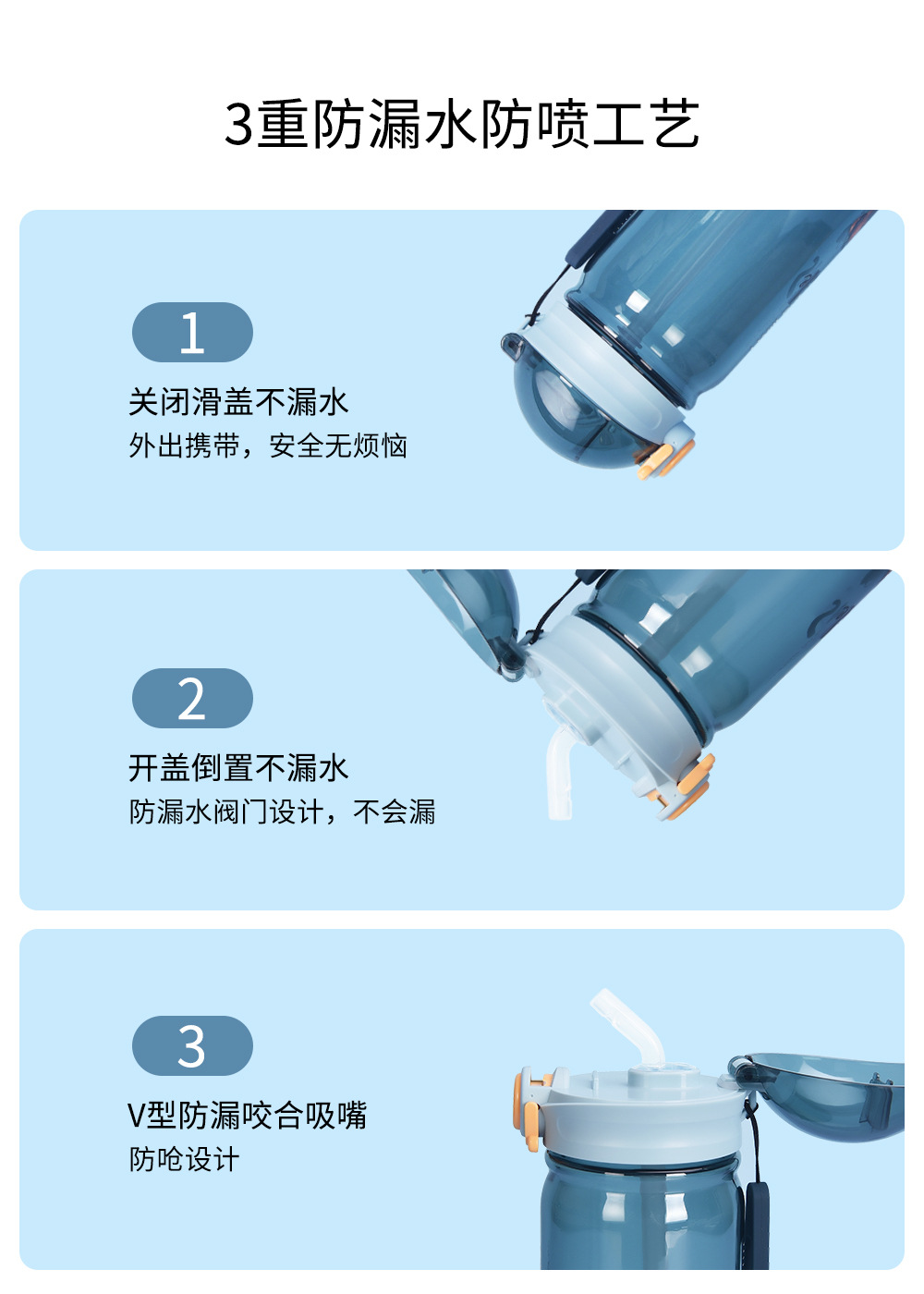 3重防漏水防喷工艺

1

关闭滑盖不漏水

外出携带，安全无烦恼

2

开盖倒置不漏水

防漏水阀门设计，不会漏

3

V型防漏咬合吸嘴

防呛设计