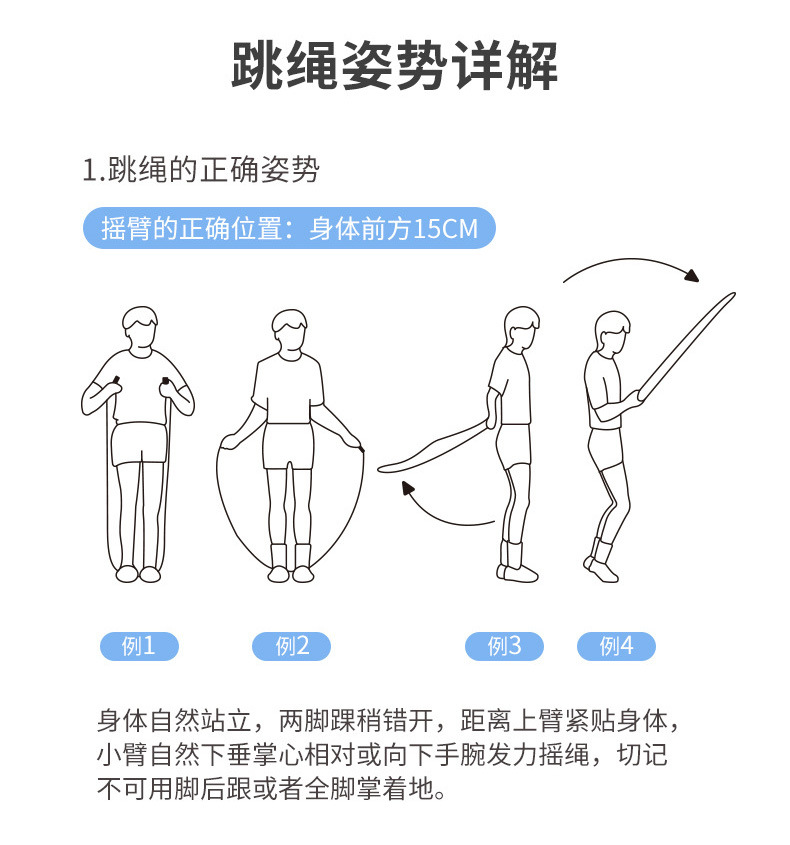 跳绳姿势详解

1.跳绳的正确姿势

摇臂的正确位置：身体前方15CM

例1

例2

例3

例4

身体自然站立，两脚踝稍错开，距离上臂紧贴身体，小臂自然下垂掌心相对或向下手腕发力摇绳，切记不可用脚后跟或者全脚掌着地。