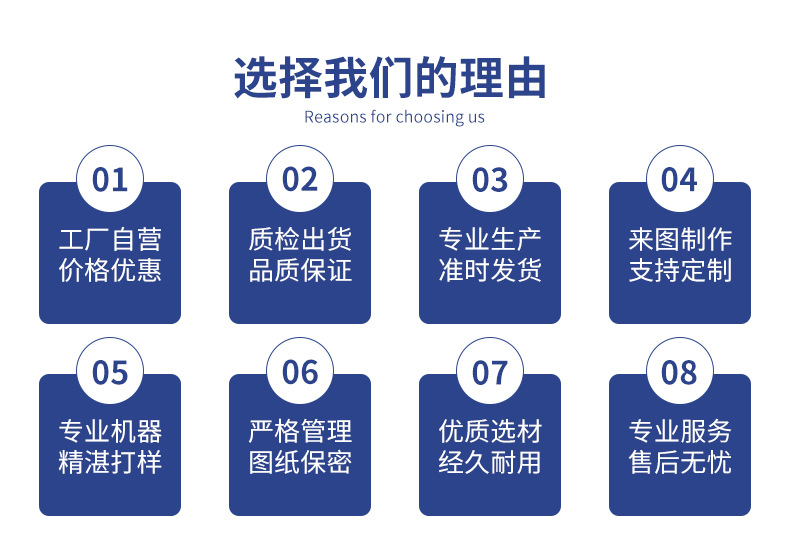 选择我们的理由
Reasons for choosing us

01
工厂自营
价格优惠

02
质检出货
品质保证

03
专业生产
准时发货

04
来图制作
支持定制

05
专业机器
精湛打样

06
严格管理
图纸保密

07
优质选材
经久耐用

08
专业服务
售后无忧