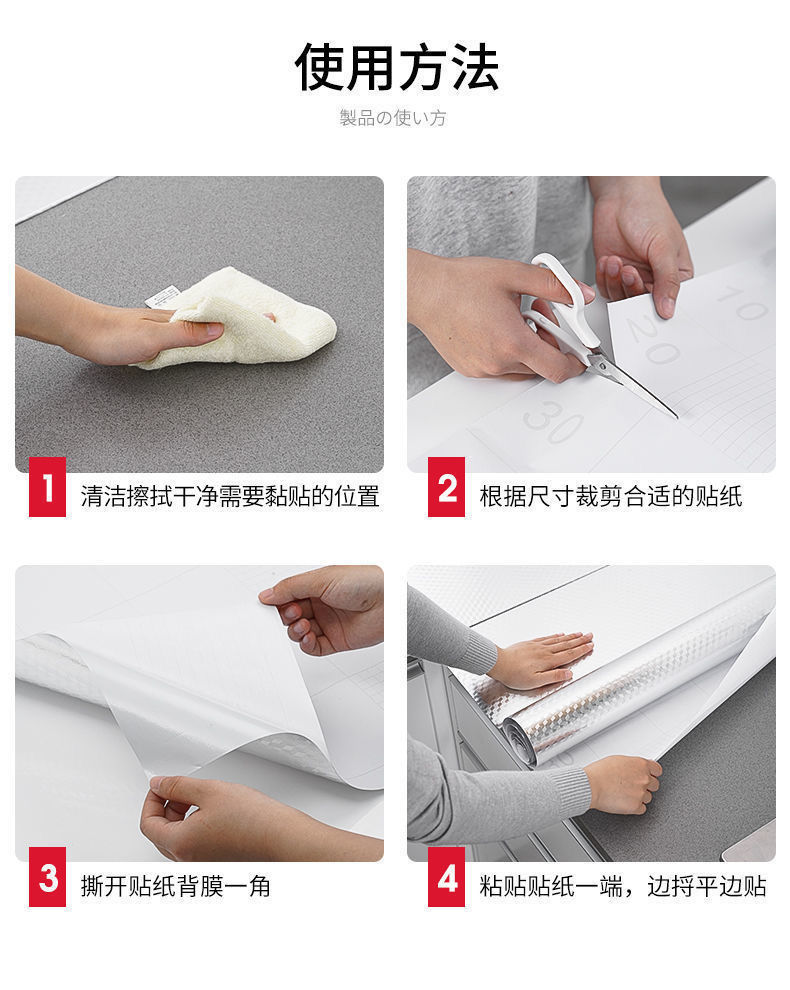 使用方法

製品の使い方

10

20

30

1 清洁擦拭干净需要黏贴的位置

2 根据尺寸裁剪合适的贴纸

3 撕开贴纸背膜一角

4 粘贴贴纸一端，边捋平边贴