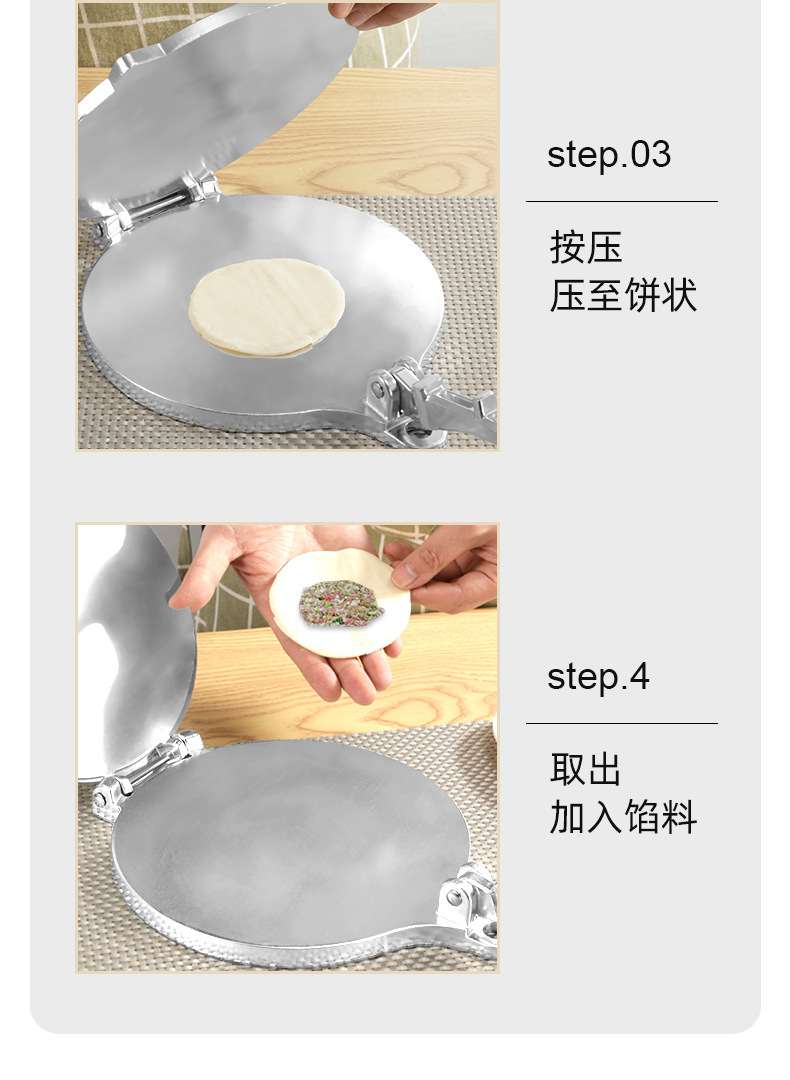 step.03

按压
压至饼状

step.4

取出
加入馅料