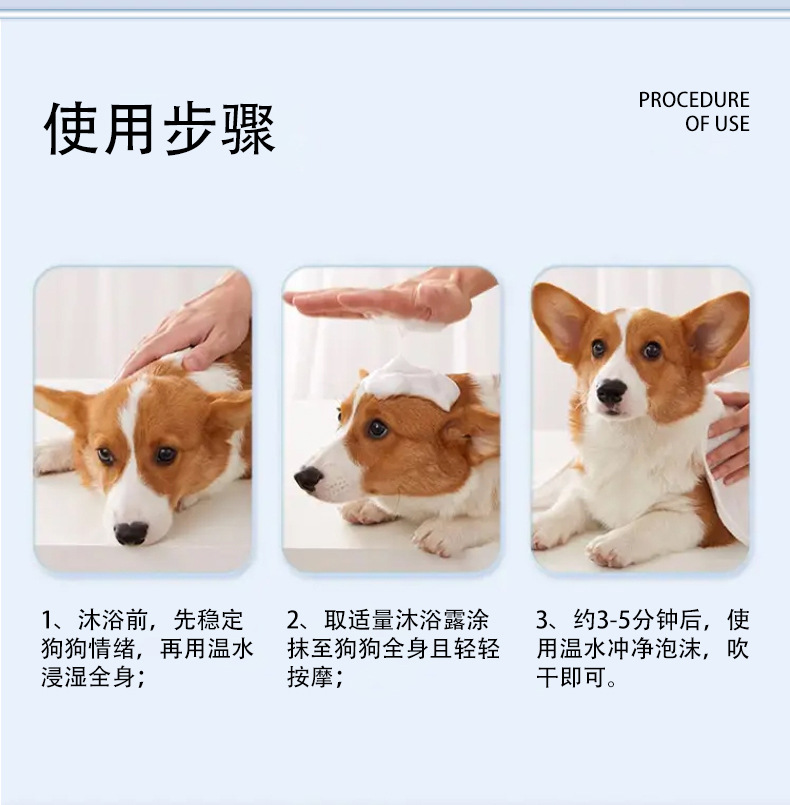 使用步骤

PROCEDURE OF USE

1、沐浴前，先稳定狗狗情绪，再用温水浸湿全身；

2、取适量沐浴露涂抹至狗狗全身且轻轻按摩；

3、约3-5分钟后，使用温水冲净泡沫，吹干即可。