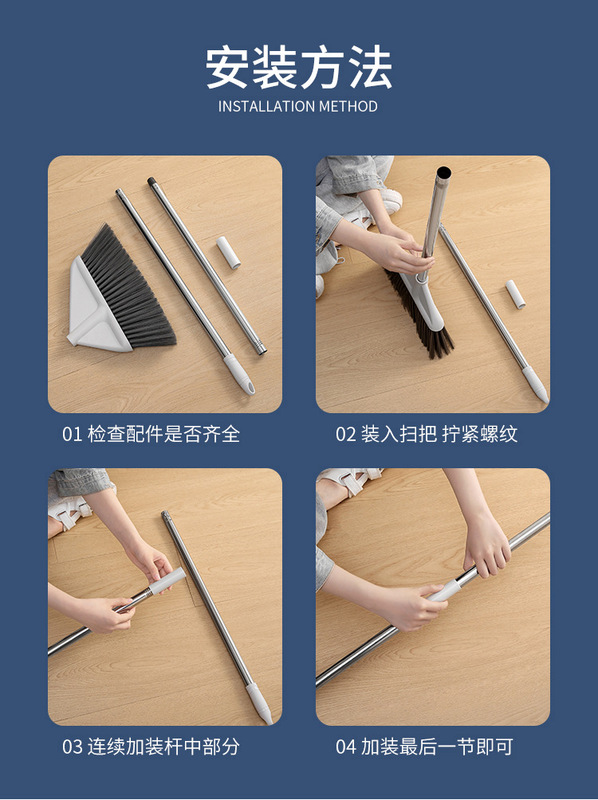 安装方法
INSTALLATION METHOD

01 检查配件是否齐全

02 装入扫把 拧紧螺纹

03 连续加装杆中部分

04 加装最后一节即可