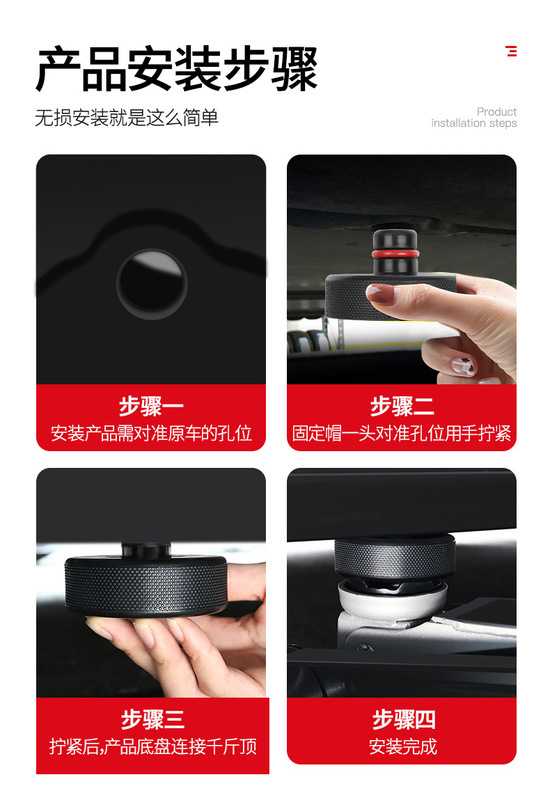 产品安装步骤

无损安装就是这么简单

Product installation steps

步骤一
安装产品需对准原车的孔位

步骤二
固定帽一头对准孔位用手拧紧

步骤三
拧紧后,产品底盘连接千斤顶

步骤四
安装完成