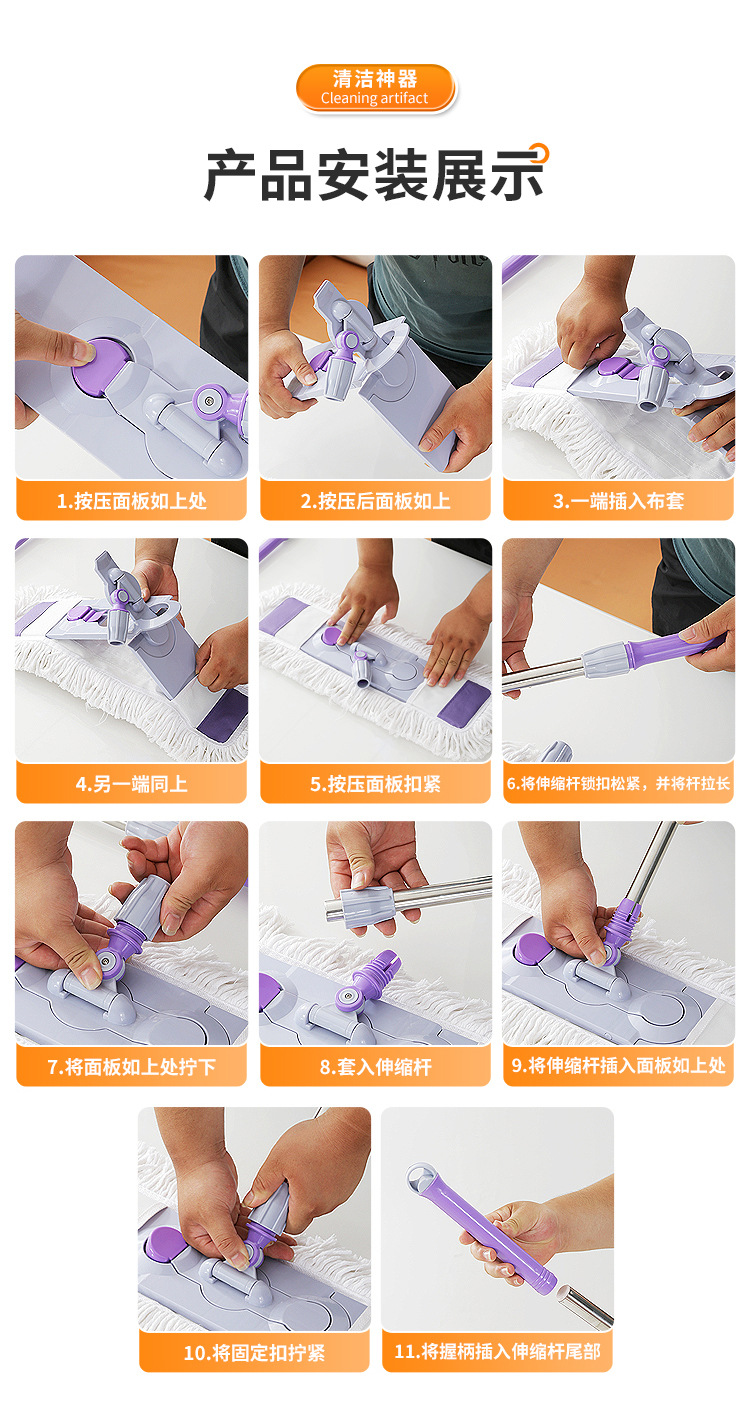 清洁神器
Cleaning artifact

产品安装展示

1.按压面板如上处

2.按压后面板如上

3.一端插入布套

4.另一端同上

5.按压面板扣紧

6.将伸缩杆锁扣松紧，并将杆拉长

7.将面板如上处拧下

8.套入伸缩杆

9.将伸缩杆插入面板如上处

10.将固定扣拧紧

11.将握柄插入伸缩杆尾部