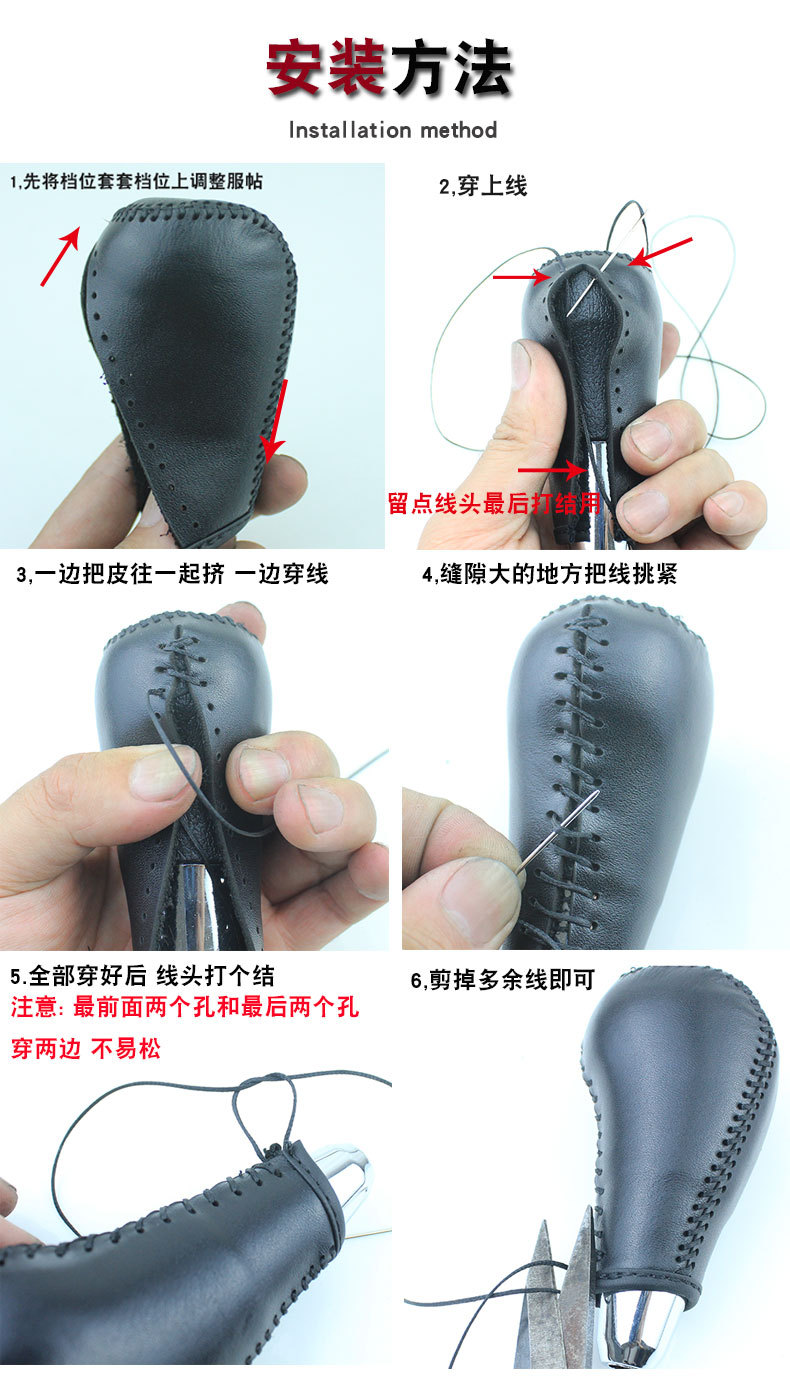 安装方法

Installation method

1,先将档位套套档位上调整服帖

2,穿上线

留点线头最后打结用

3,一边把皮往一起挤 一边穿线

4,缝隙大的地方把线挑紧

5.全部穿好后 线头打个结

注意: 最前面两个孔和最后两个孔穿两边 不易松

6,剪掉多余线即可