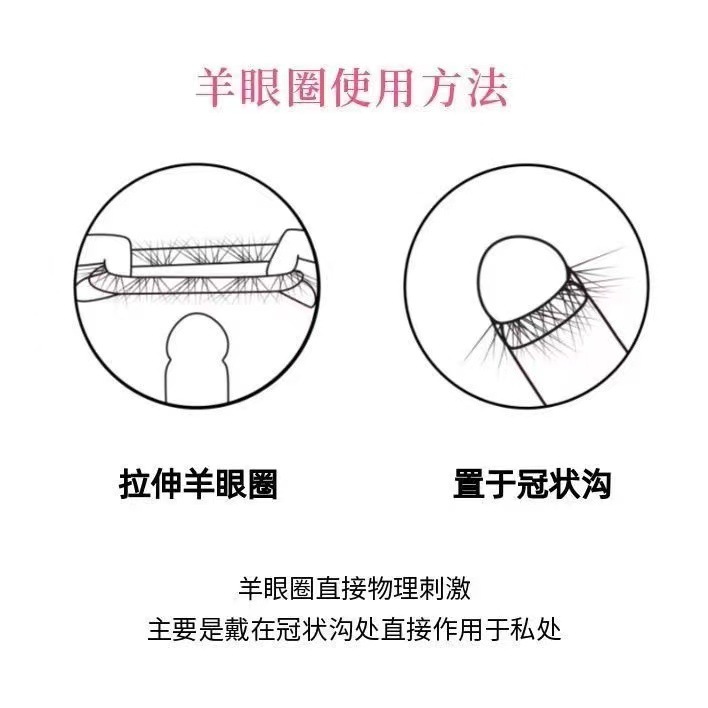 羊眼圈使用方法

拉伸羊眼圈

置于冠状沟

羊眼圈直接物理刺激
主要是戴在冠状沟处直接作用于私处