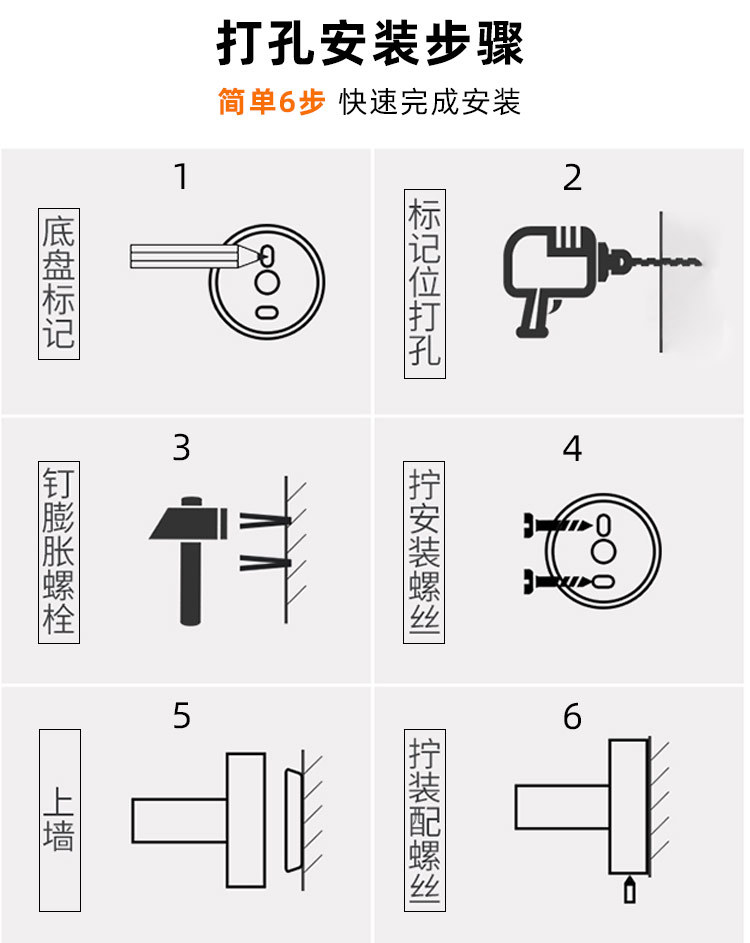 打孔安装步骤

简单6步 快速完成安装

1
底盘标记

2
标记位打孔

3
钉膨胀螺栓

4
拧安装螺丝

5
上墙

6
拧装配螺丝