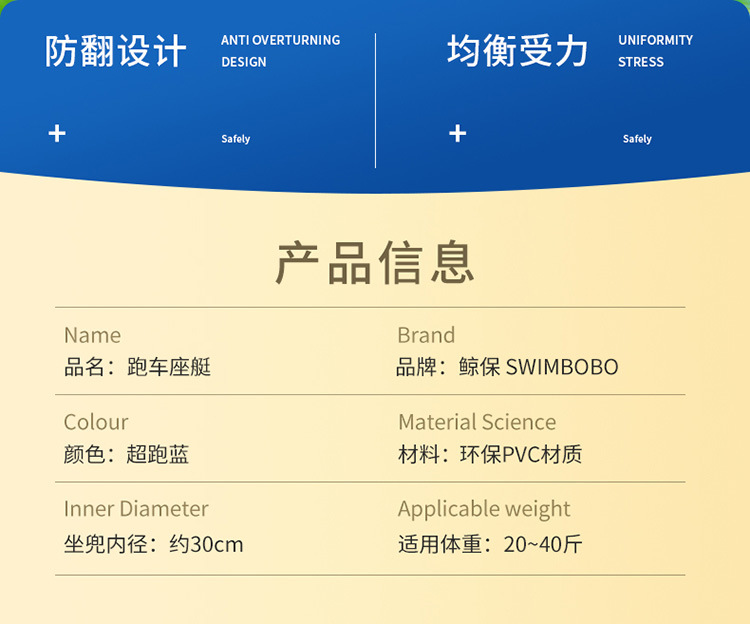 防翻设计
ANTI OVERTURNING
DESIGN

+
Safely

均衡受力
UNIFORMITY
STRESS

+
Safely

产品信息

Name
品名：跑车座艇

Brand
品牌：鲸保 SWIMBOBO

Colour
颜色：超跑蓝

Material Science
材料：环保PVC材质

Inner Diameter
坐兜内径：约30cm

Applicable weight
适用体重：20~40斤