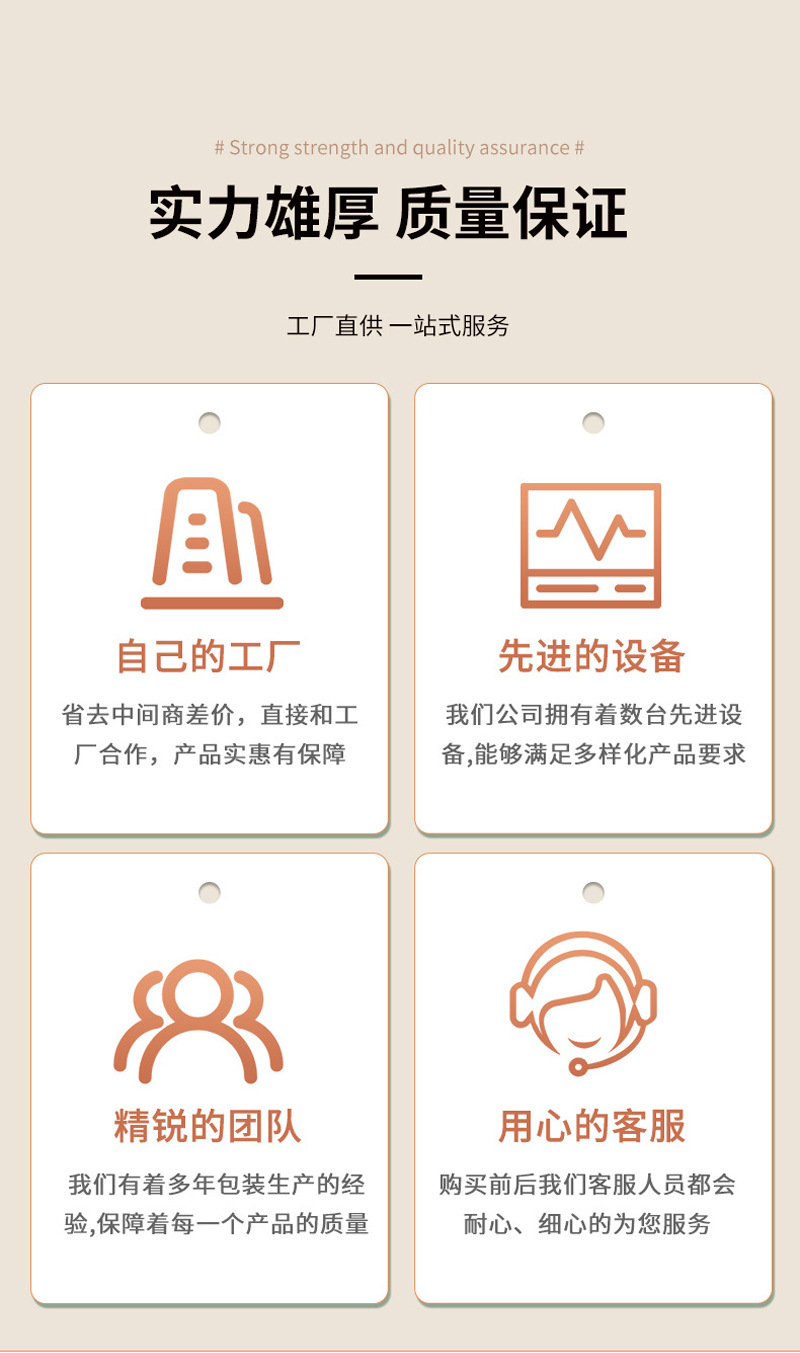 # Strong strength and quality assurance #

实力雄厚 质量保证

工厂直供 一站式服务

自己的工厂

省去中间商差价，直接和工厂合作，产品实惠有保障

先进的设备

我们公司拥有着数台先进设备,能够满足多样化产品要求

精锐的团队

我们有着多年包装生产的经验,保障着每一个产品的质量

用心的客服

购买前后我们客服人员都会耐心、细心的为您服务