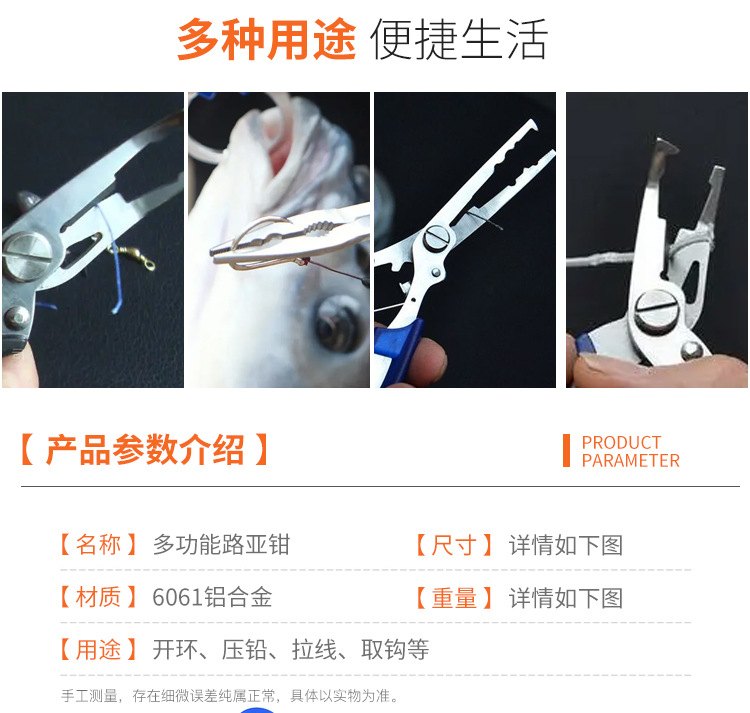 多种用途 便捷生活

【 产品参数介绍 】

PRODUCT PARAMETER

【名称】多功能路亚钳　【尺寸】详情如下图

【材质】6061铝合金　【重量】详情如下图

【用途】开环、压铅、拉线、取钩等

手工测量，存在细微误差纯属正常，具体以实物为准。