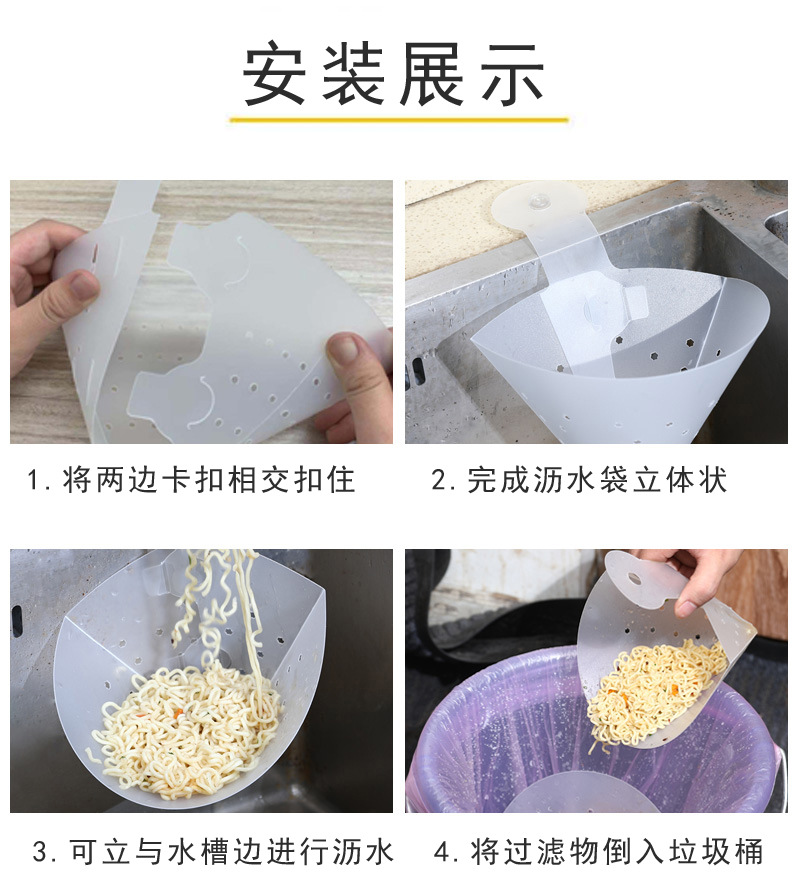 安装展示

1. 将两边卡扣相交扣住

2. 完成沥水袋立体状

3. 可立与水槽边进行沥水

4. 将过滤物倒入垃圾桶