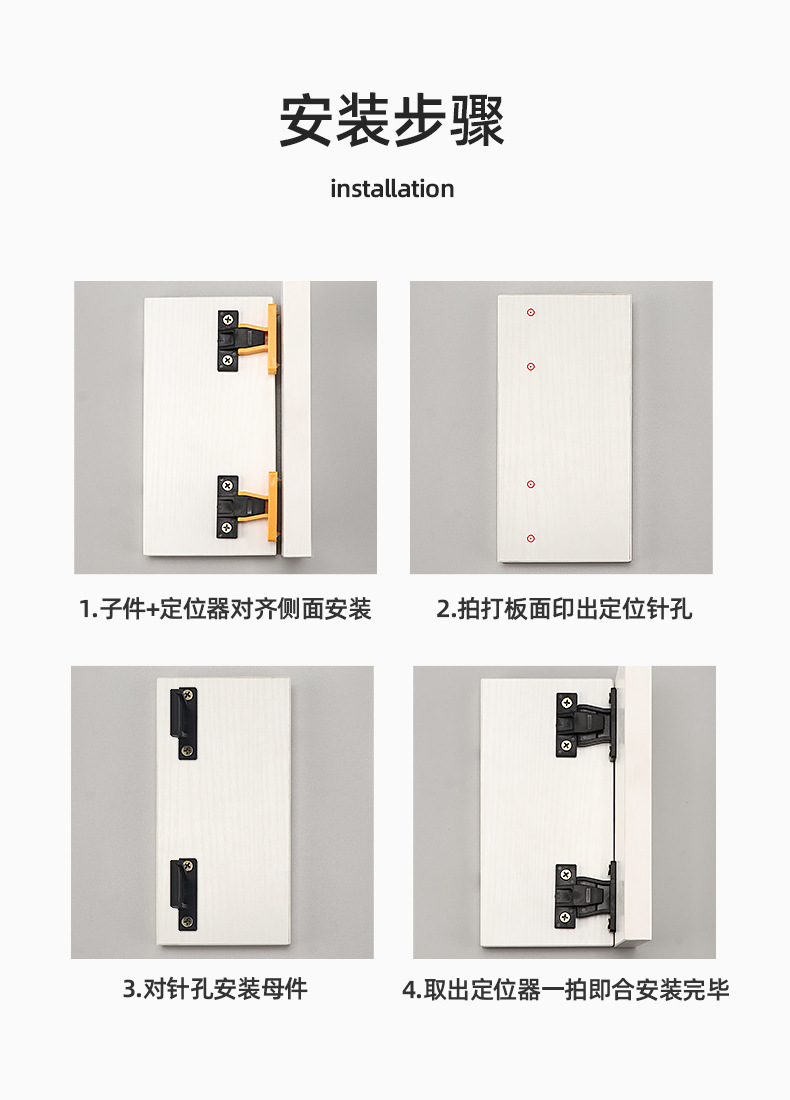 安装步骤

installation

1.子件+定位器对齐侧面安装

2.拍打板面印出定位针孔

3.对针孔安装母件

4.取出定位器一拍即合安装完毕