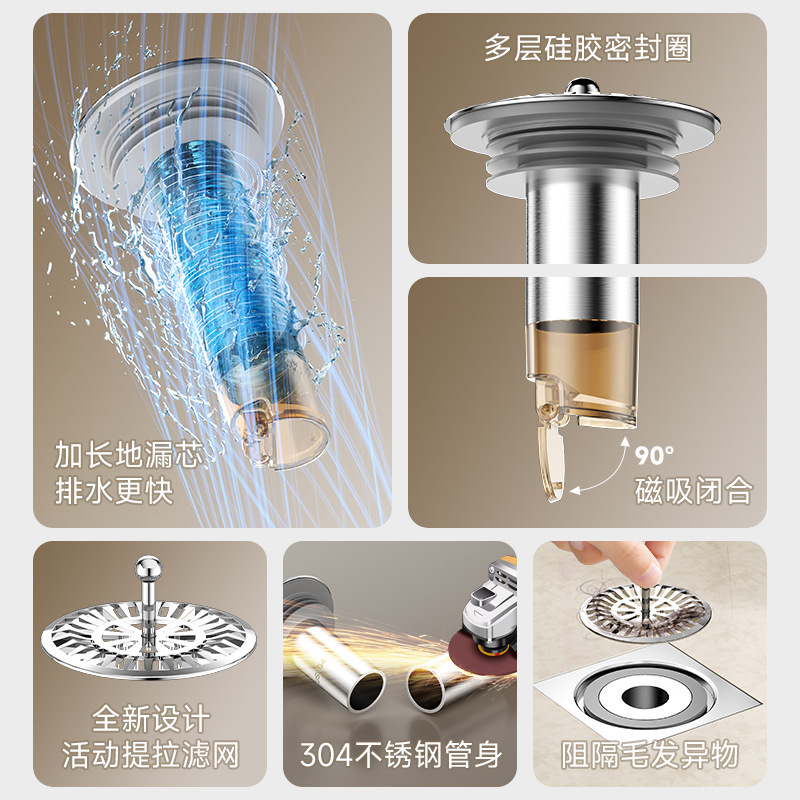 加长地漏芯
排水更快

多层硅胶密封圈

90°
磁吸闭合

全新设计
活动提拉滤网

304不锈钢管身

阻隔毛发异物