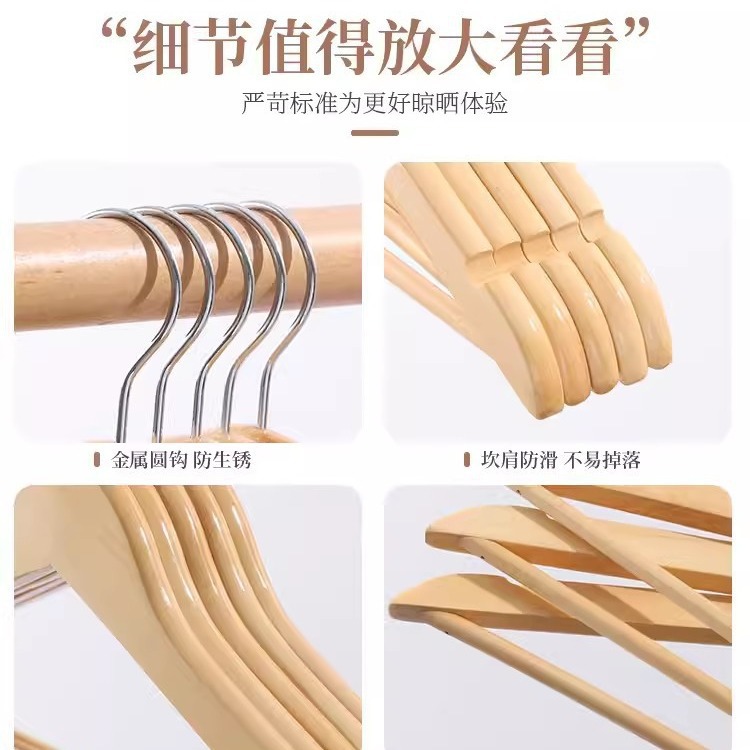 “细节值得放大看看”

严苛标准为更好晾晒体验

金属圆钩 防生锈

坎肩防滑 不易掉落