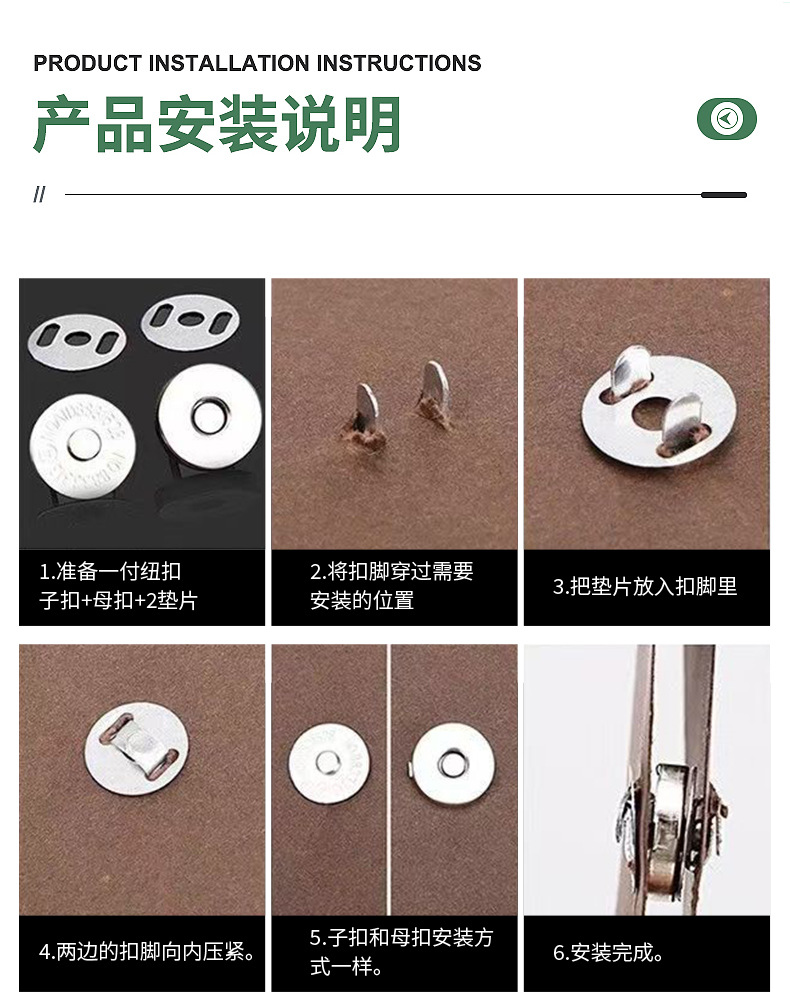 PRODUCT INSTALLATION INSTRUCTIONS

产品安装说明

//

1.准备一付纽扣 子扣+母扣+2垫片

2.将扣脚穿过需要安装的位置

3.把垫片放入扣脚里

4.两边的扣脚向内压紧。

5.子扣和母扣安装方式一样。

6.安装完成。