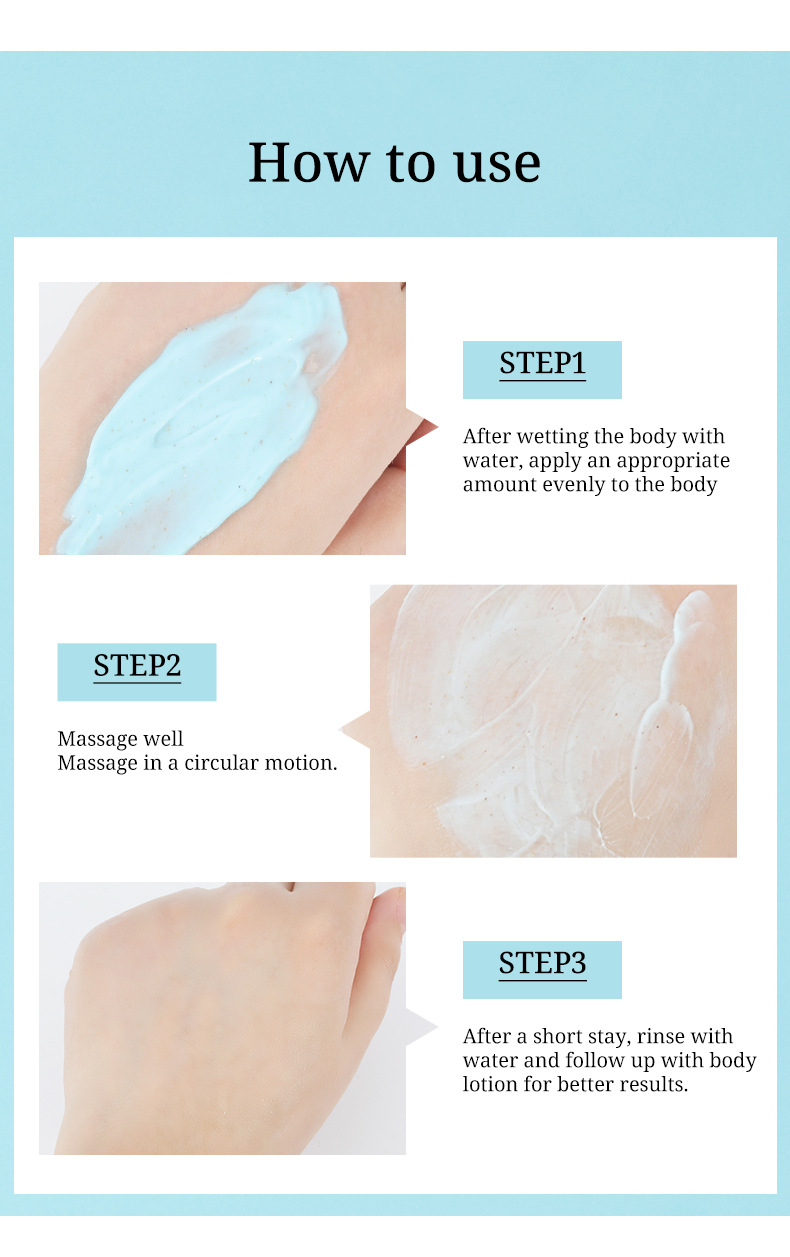 How to use

STEP1

After wetting the body with water, apply an appropriate amount evenly to the body

STEP2

Massage well
Massage in a circular motion.

STEP3

After a short stay, rinse with water and follow up with body lotion for better results.