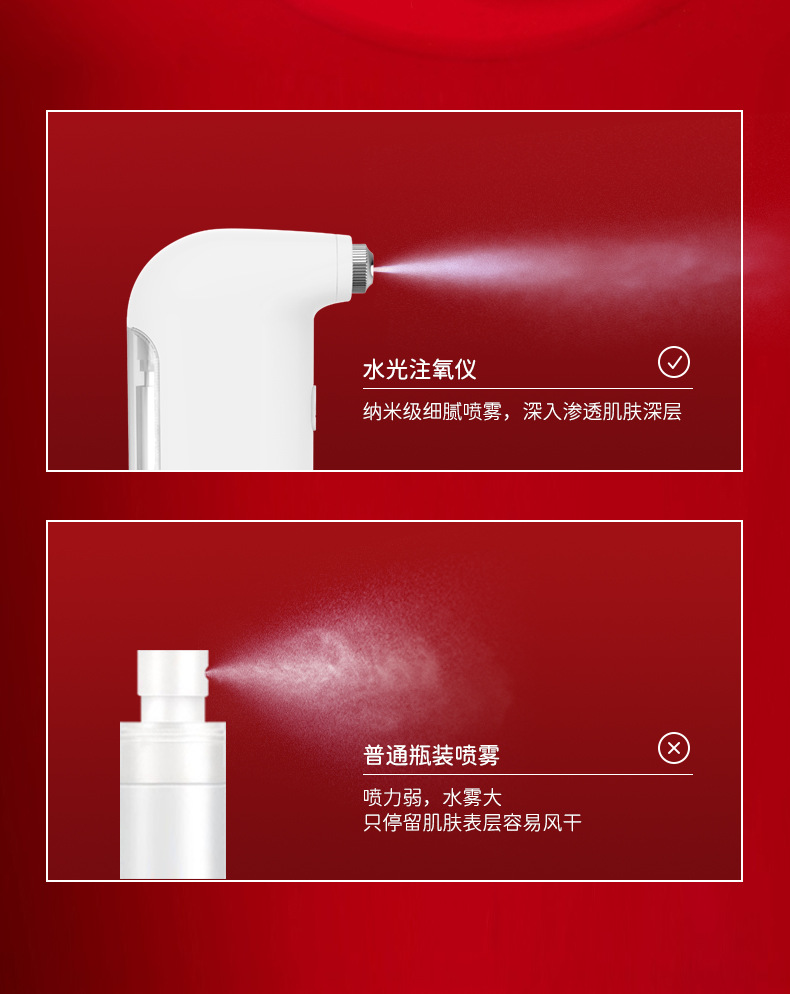 水光注氧仪

纳米级细腻喷雾，深入渗透肌肤深层

普通瓶装喷雾

喷力弱，水雾大
只停留肌肤表层容易风干