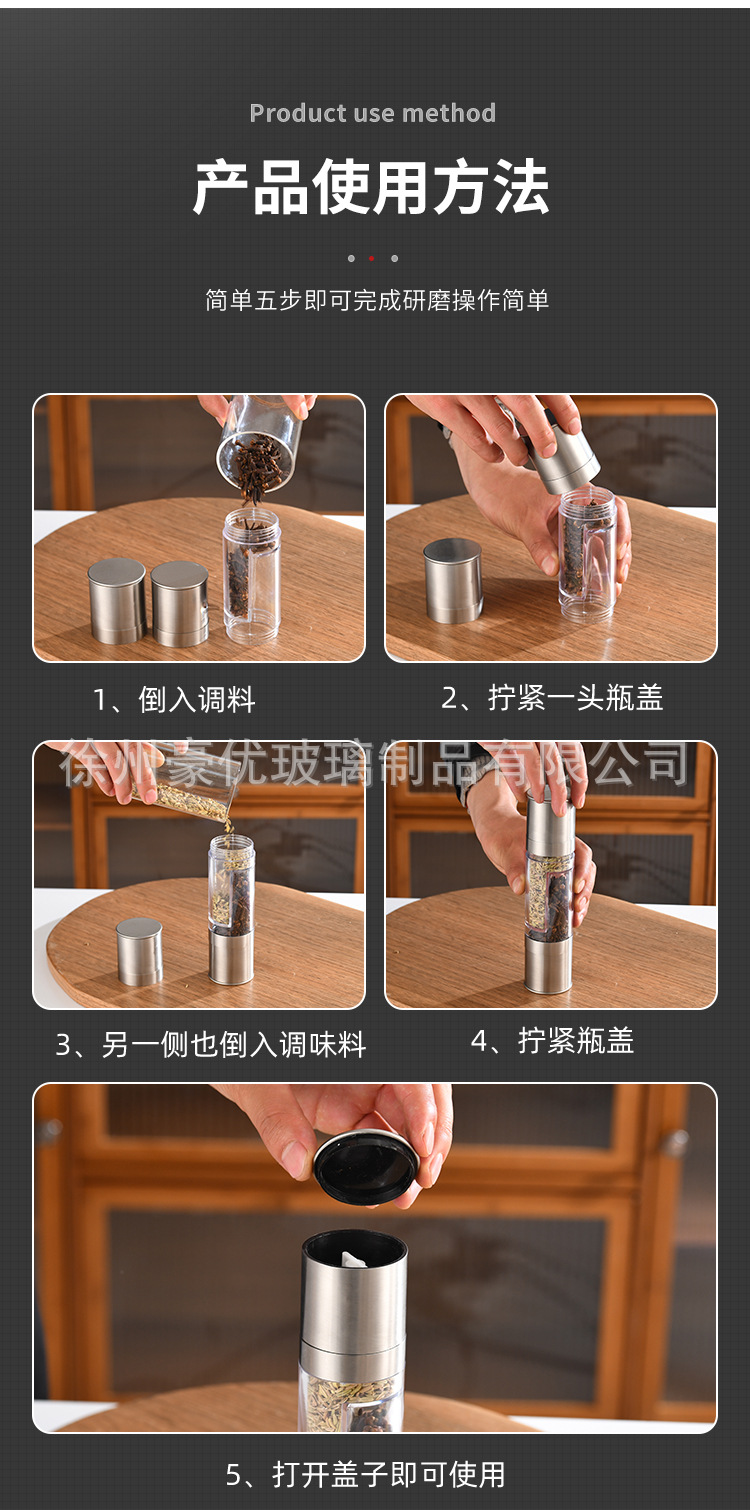 Product use method

产品使用方法

简单五步即可完成研磨操作简单

1、倒入调料

2、拧紧一头瓶盖

徐州豪优玻璃制品有限公司

3、另一侧也倒入调味料

4、拧紧瓶盖

5、打开盖子即可使用