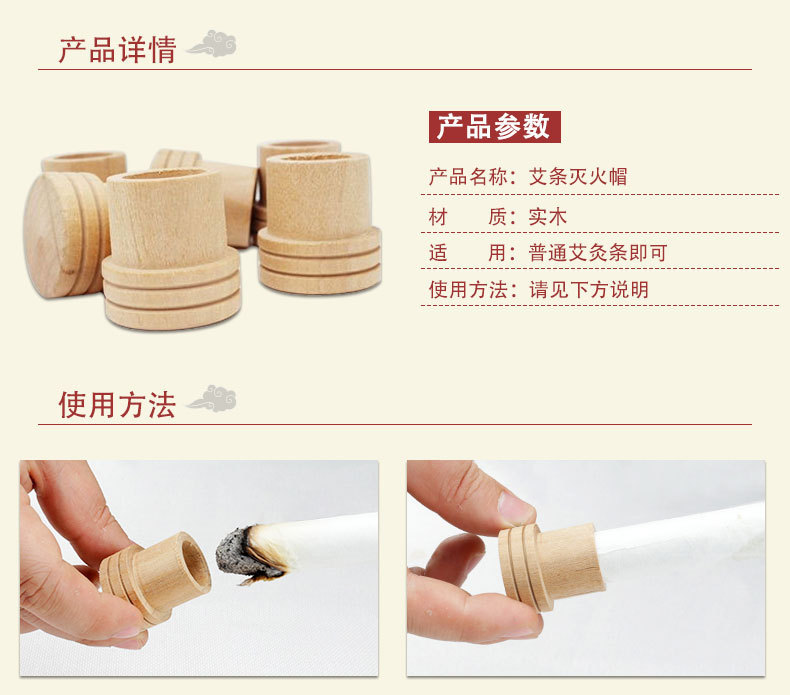 产品详情

产品参数

产品名称：艾条灭火帽

材　　质：实木

适　　用：普通艾灸条即可

使用方法：请见下方说明

使用方法