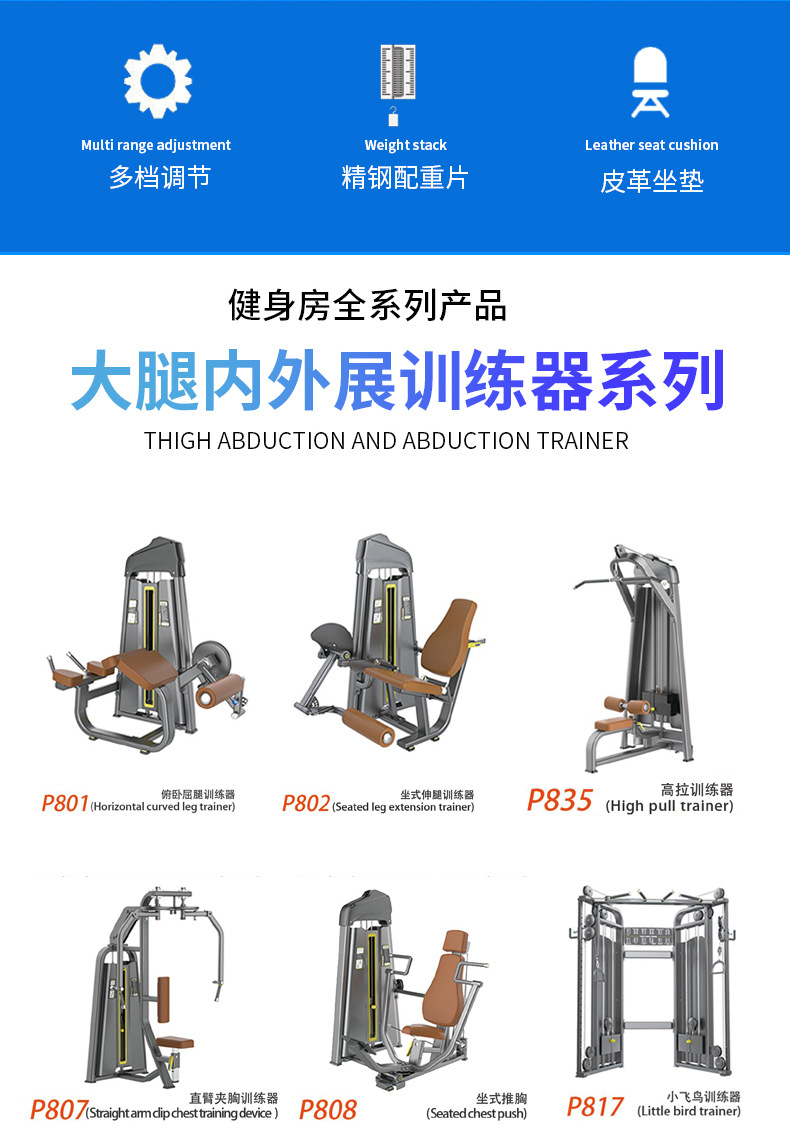 Multi range adjustment
多档调节

Weight stack
精钢配重片

Leather seat cushion
皮革坐垫

健身房全系列产品

大腿内外展训练器系列

THIGH ABDUCTION AND ABDUCTION TRAINER

P801 俯卧屈腿训练器 (Horizontal curved leg trainer)

P802 坐式伸腿训练器 (Seated leg extension trainer)

P835 高拉训练器 (High pull trainer)

P807 直臂夹胸训练器 (Straight arm clip chest training device )

P808 坐式推胸 (Seated chest push)

P817 小飞鸟训练器 (Little bird trainer)