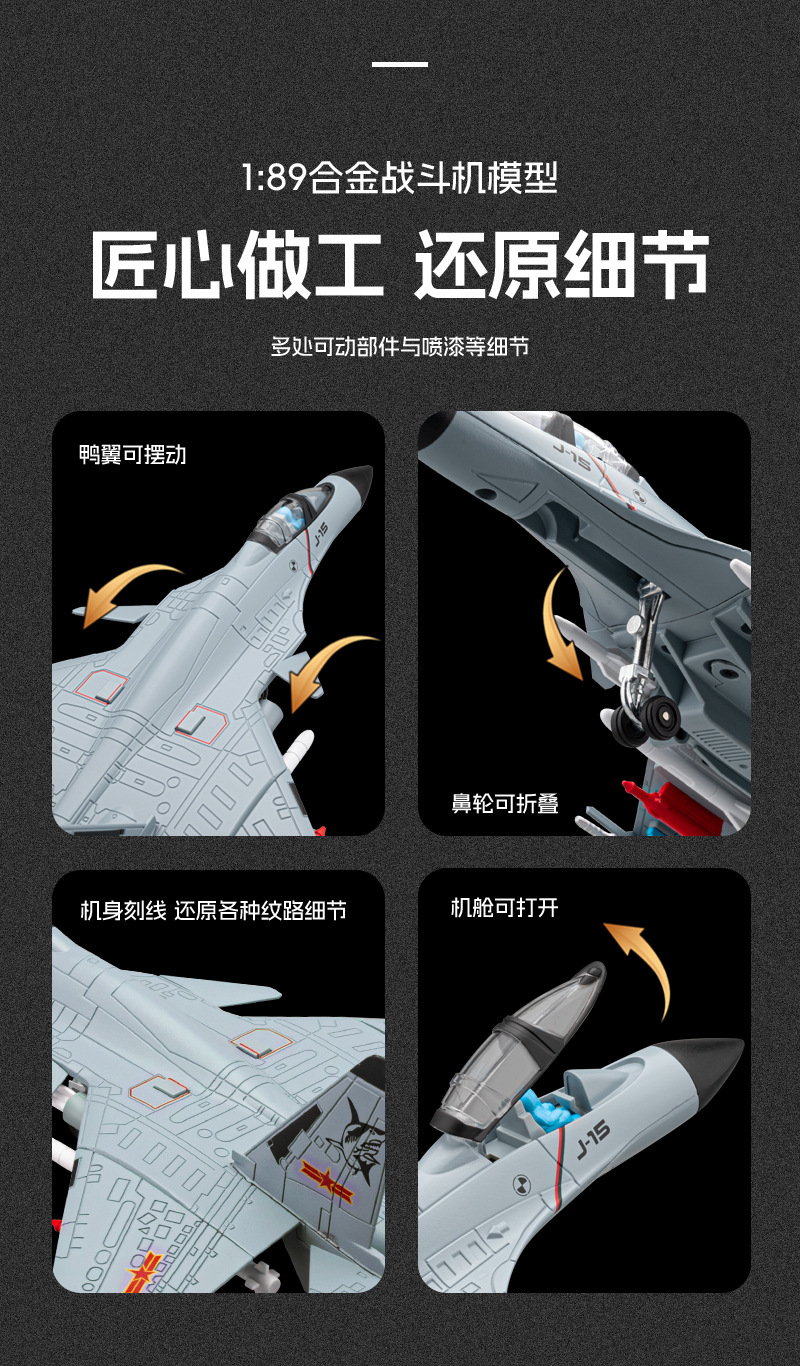 1:89合金战斗机模型

匠心做工 还原细节

多处可动部件与喷漆等细节

鸭翼可摆动

J-15

J-15

鼻轮可折叠

机身刻线 还原各种纹路细节

机舱可打开

J-15