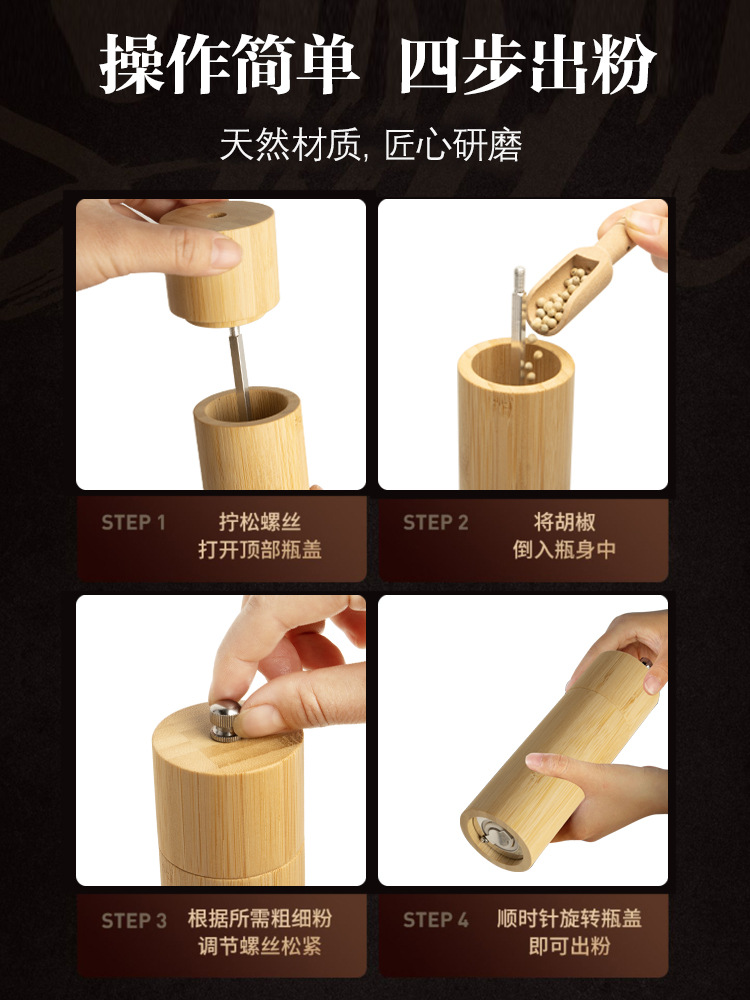 操作简单 四步出粉

天然材质, 匠心研磨

STEP 1 拧松螺丝
打开顶部瓶盖

STEP 2 将胡椒
倒入瓶身中

STEP 3 根据所需粗细粉
调节螺丝松紧

STEP 4 顺时针旋转瓶盖
即可出粉