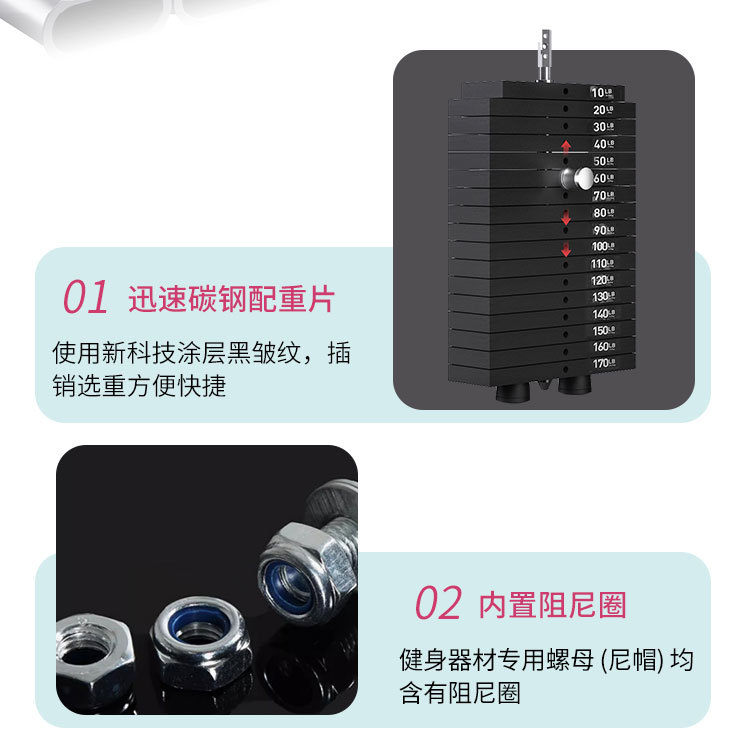 10 LB
20 LB
30 LB
40 LB
50 LB
60 LB
70 LB
80 LB
90 LB
100 LB
110 LB
120 LB
130 LB
140 LB
150 LB
160 LB
170 LB

01 迅速碳钢配重片

使用新科技涂层黑皱纹，插销选重方便快捷

02 内置阻尼圈

健身器材专用螺母 (尼帽) 均含有阻尼圈