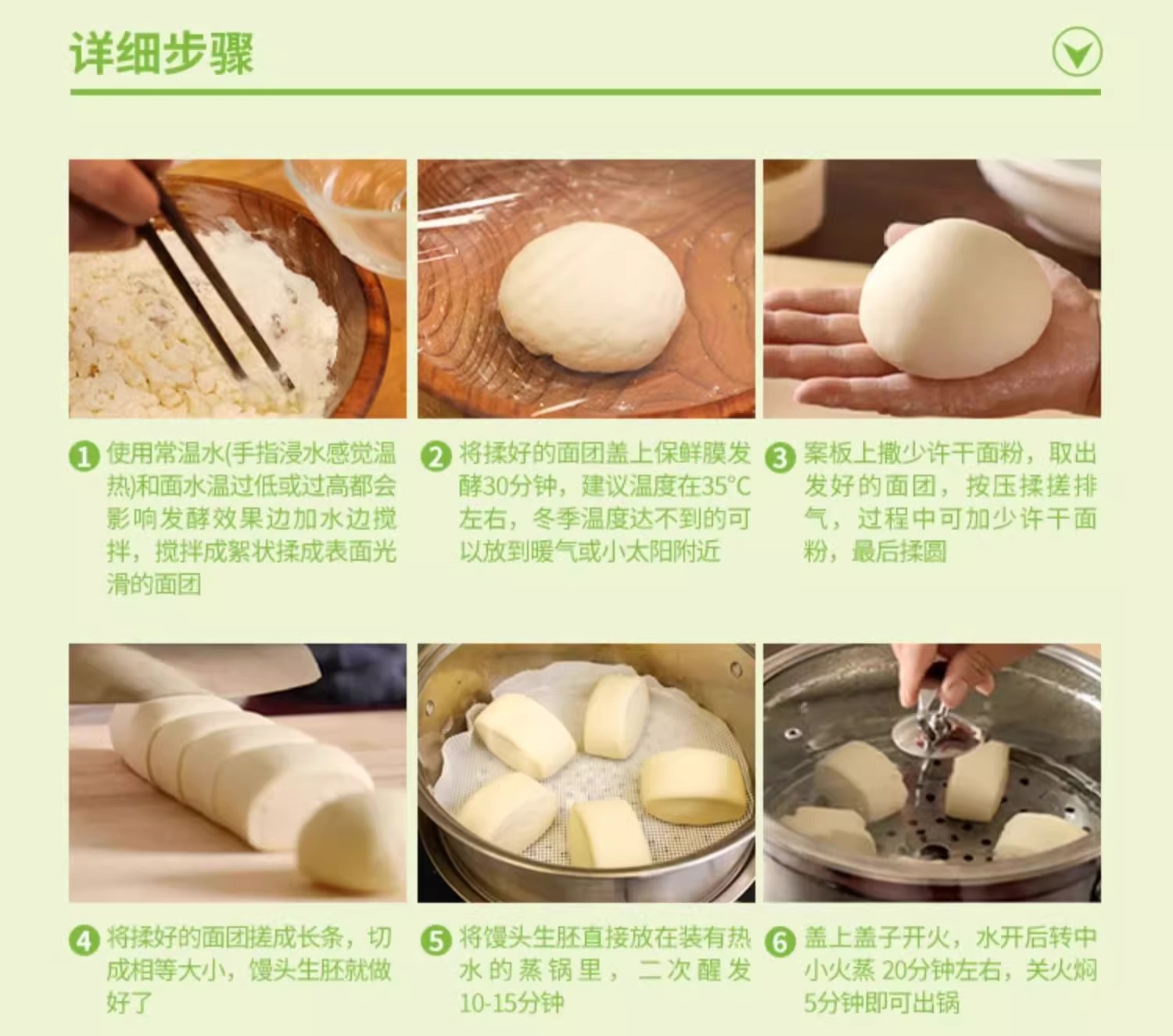 详细步骤

1 使用常温水(手指浸水感觉温热)和面水温过低或过高都会影响发酵效果边加水边搅拌，搅拌成絮状揉成表面光滑的面团

2 将揉好的面团盖上保鲜膜发酵30分钟，建议温度在35°C左右，冬季温度达不到的可以放到暖气或小太阳附近

3 案板上撒少许干面粉，取出发好的面团，按压揉搓排气，过程中可加少许干面粉，最后揉圆

4 将揉好的面团搓成长条，切成相等大小，馒头生胚就做好了

5 将馒头生胚直接放在装有热水的蒸锅里，二次醒发10-15分钟

6 盖上盖子开火，水开后转中小火蒸 20分钟左右，关火焖5分钟即可出锅