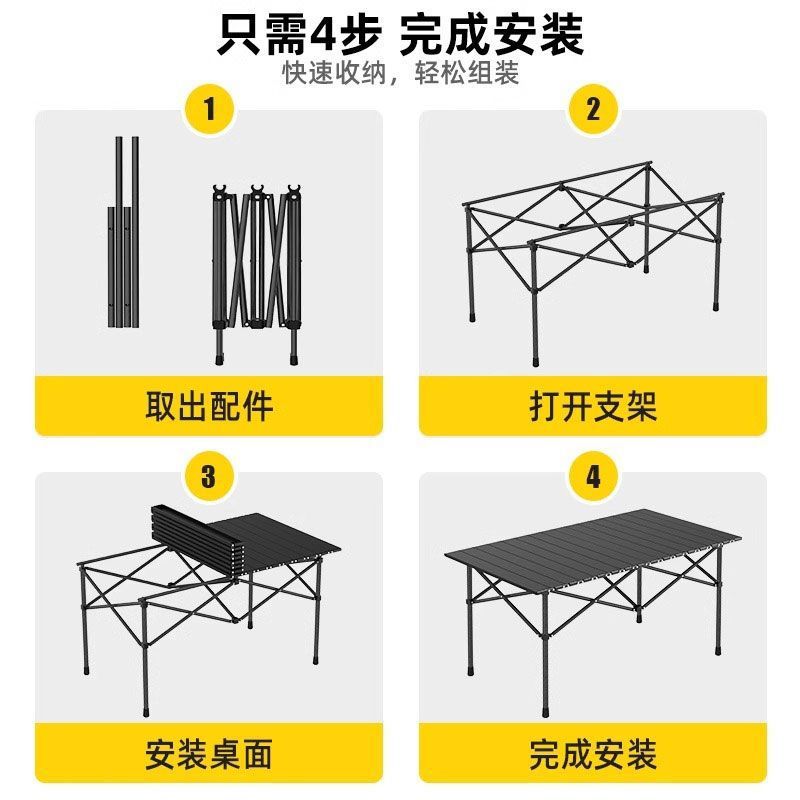 只需4步 完成安装
快速收纳，轻松组装

1
取出配件

2
打开支架

3
安装桌面

4
完成安装