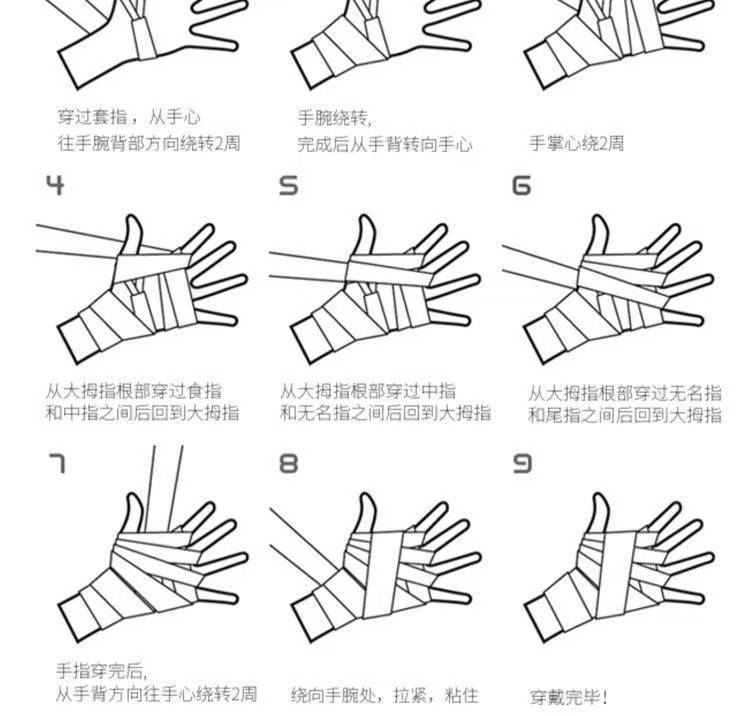 穿过套指，从手心
往手腕背部方向绕转2周

手腕绕转,
完成后从手背转向手心

手掌心绕2周

4

从大拇指根部穿过食指
和中指之间后回到大拇指

5

从大拇指根部穿过中指
和无名指之间后回到大拇指

6

从大拇指根部穿过无名指
和尾指之间后回到大拇指

7

手指穿完后,
从手背方向往手心绕转2周

8

绕向手腕处，拉紧，粘住

9

穿戴完毕!