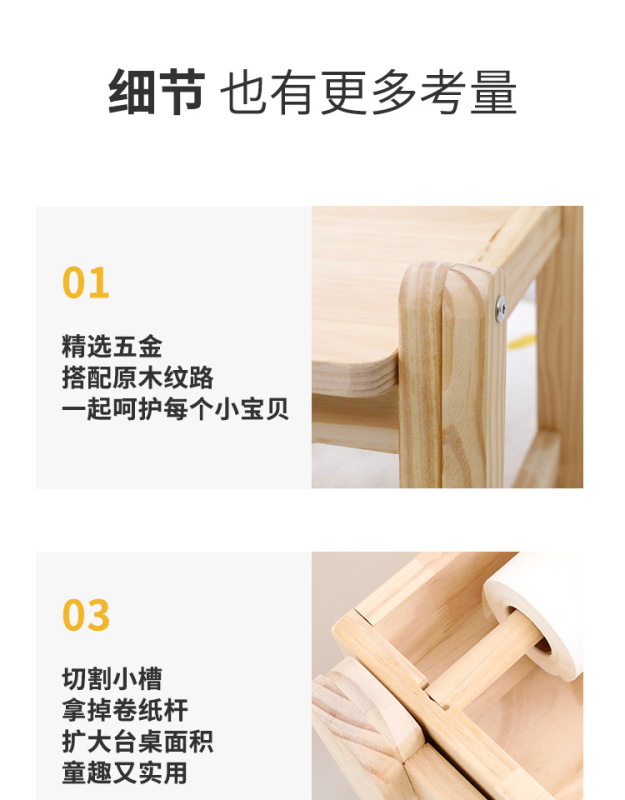 细节 也有更多考量

01

精选五金
搭配原木纹路
一起呵护每个小宝贝

03

切割小槽
拿掉卷纸杆
扩大台桌面积
童趣又实用