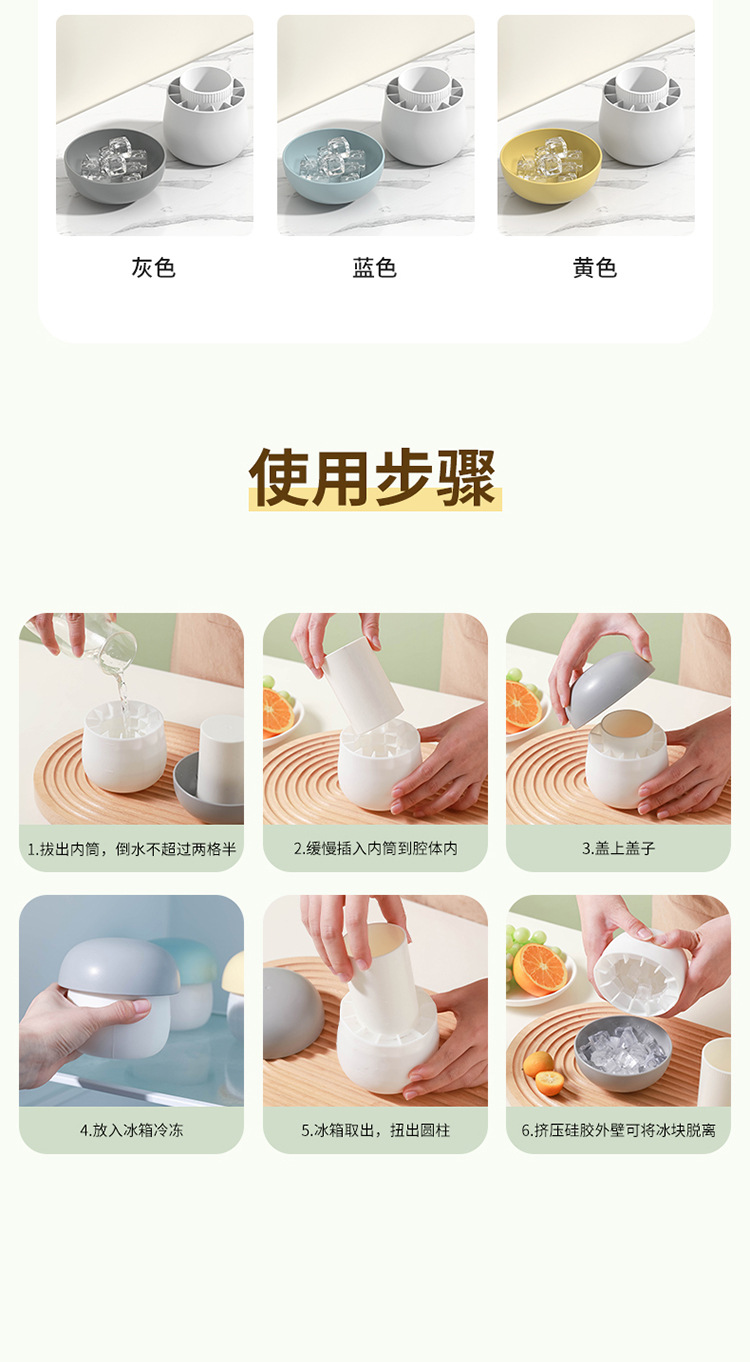 灰色

蓝色

黄色

使用步骤

1.拔出内筒，倒水不超过两格半

2.缓慢插入内筒到腔体内

3.盖上盖子

4.放入冰箱冷冻

5.冰箱取出，扭出圆柱

6.挤压硅胶外壁可将冰块脱离