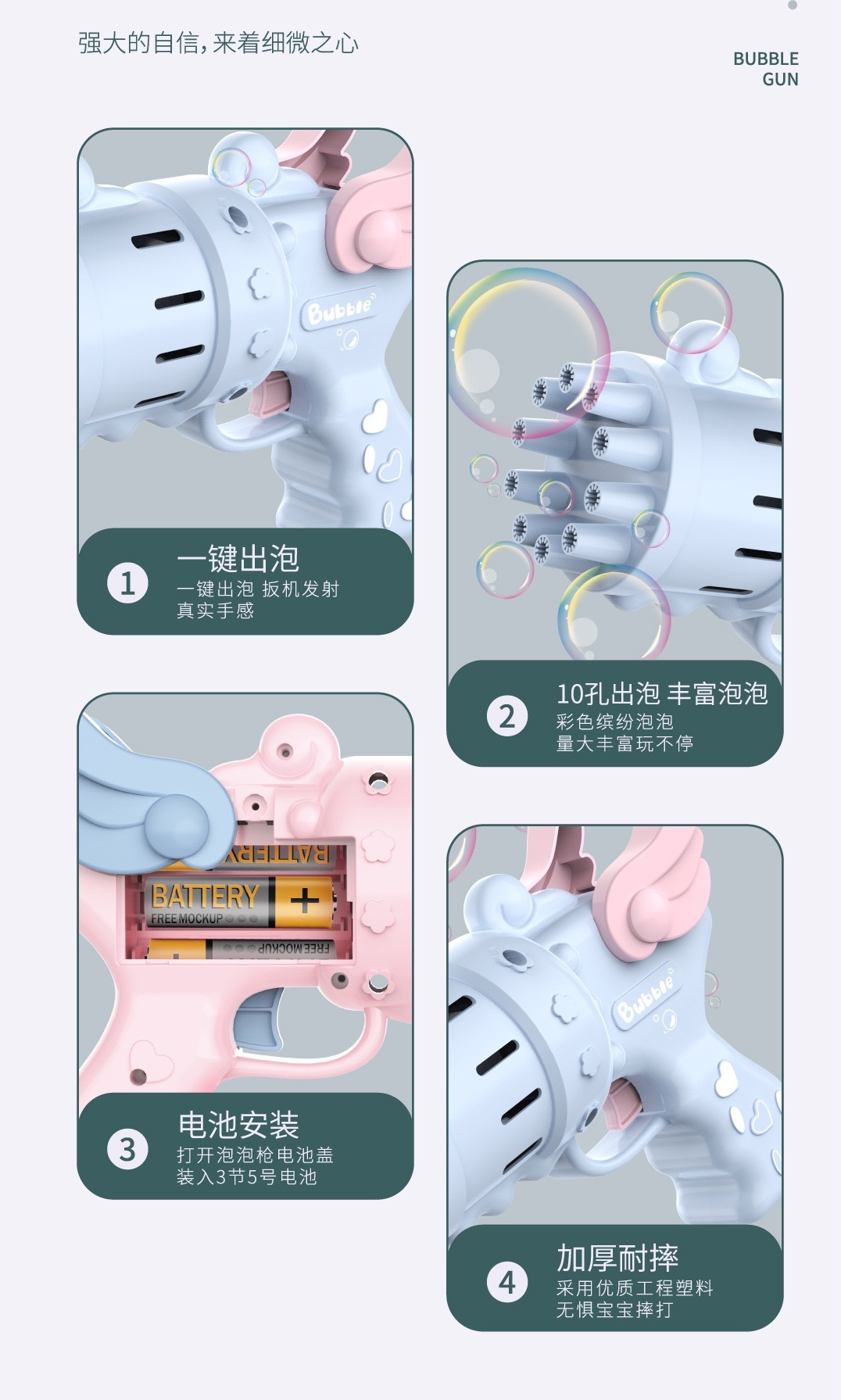 强大的自信，来着细微之心

BUBBLE GUN

Bubble

1 一键出泡
一键出泡 扳机发射
真实手感

2 10孔出泡 丰富泡泡
彩色缤纷泡泡
量大丰富玩不停

BATTERY
BATTERY +
FREE MOCKUP
FREE MOCKUP

3 电池安装
打开泡泡枪电池盖
装入3节5号电池

Bubble

4 加厚耐摔
采用优质工程塑料
无惧宝宝摔打